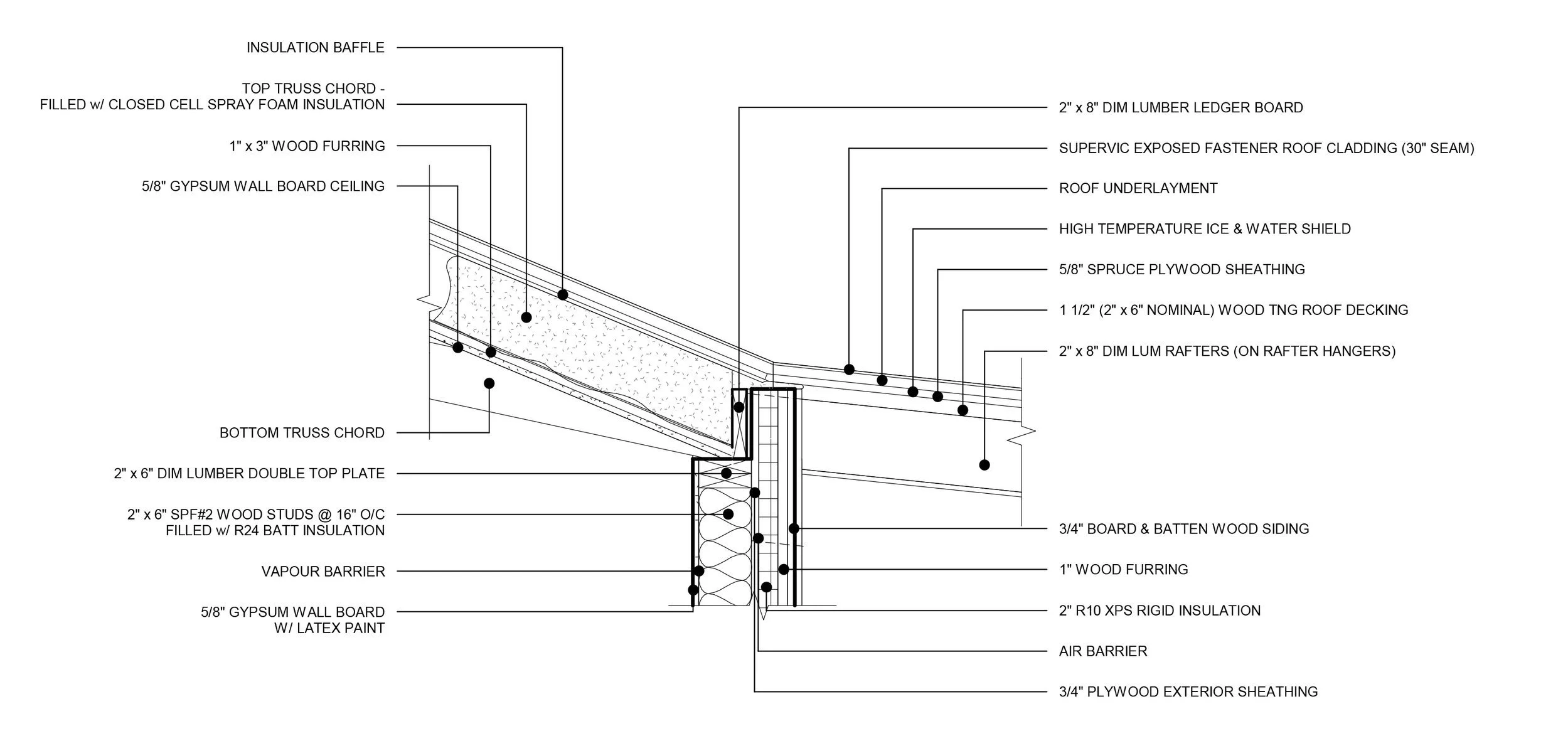 INSULATION BAFFLE

TOP TRUSS CHORD -
FILLED w/ CLOSED CELL SPRAY FOAM INSULATION

1" x 3" WOOD FURRING

5/8" GYPSUM WALL BOARD CEILING

BOTTOM TRUSS CHORD

2" x 6" DIM LUMBER DOUBLE TOP PLATE

2" x 6" SPF#2 WOOD STUDS @ 16" O/C
FILLED w/ R24 BATT INSULATION

VAPOUR BARRIER

5/8" GYPSUM WALL BOARD
W/ LATEX PAINT

2" x 8" DIM LUMBER LEDGER BOARD

SUPERVIC EXPOSED FASTENER ROOF CLADDING (30" SEAM)

ROOF UNDERLAYMENT

HIGH TEMPERATURE ICE & WATER SHIELD

5/8" SPRUCE PLYWOOD SHEATHING

1 1/2" (2" x 6" NOMINAL) WOOD TNG ROOF DECKING

2" x 8" DIM LUM RAFTERS (ON RAFTER HANGERS)

3/4" BOARD & BATTEN WOOD SIDING

1" WOOD FURRING

2" R10 XPS RIGID INSULATION

AIR BARRIER

3/4" PLYWOOD EXTERIOR SHEATHING