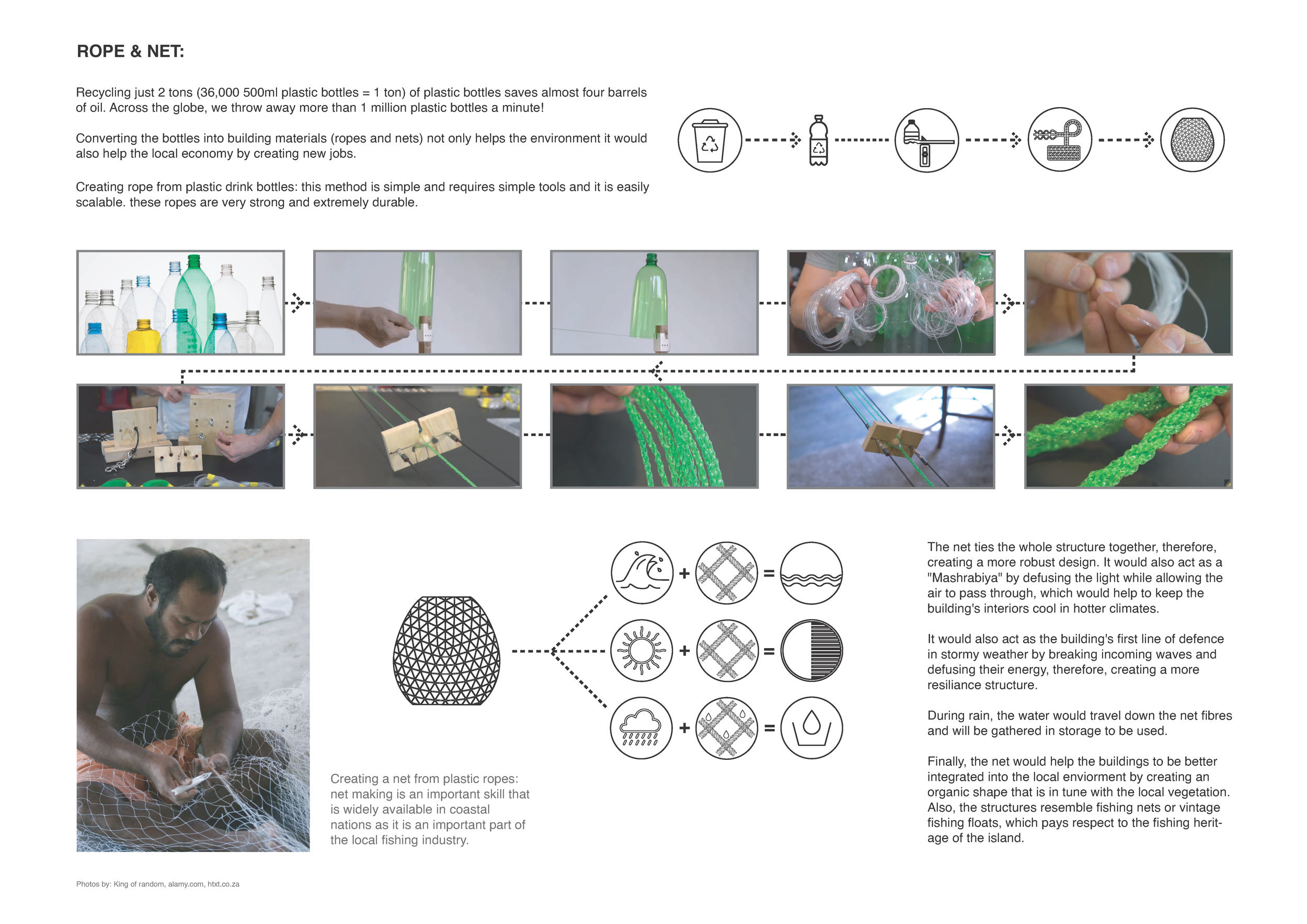 ROPE & NET:

Recycling just 2 tons (36,000 500ml plastic bottles = 1 ton) of plastic bottles saves almost four barrels of oil. Across the globe, we throw away more than 1 million plastic bottles a minute!

Converting the bottles into building materials (ropes and nets) not only helps the environment it would also help the local economy by creating new jobs.

Creating rope from plastic drink bottles: this method is simple and requires simple tools and it is easily scalable. these ropes are very strong and extremely durable.

Creating a net from plastic ropes: net making is an important skill that is widely available in coastal nations as it is an important part of the local fishing industry.

+ =
+ =
+ =

The net ties the whole structure together, therefore, creating a more robust design. It would also act as a "Mashrabiya" by defusing the light while allowing the air to pass through, which would help to keep the building's interiors cool in hotter climates.

It would also act as the building's first line of defence in stormy weather by breaking incoming waves and defusing their energy, therefore, creating a more resiliance structure.

During rain, the water would travel down the net fibres and will be gathered in storage to be used.

Finally, the net would help the buildings to be better integrated into the local enviorment by creating an organic shape that is in tune with the local vegetation. Also, the structures resemble fishing nets or vintage fishing floats, which pays respect to the fishing heritage of the island.

Photos by: King of random, alamy.com, htxt.co.za