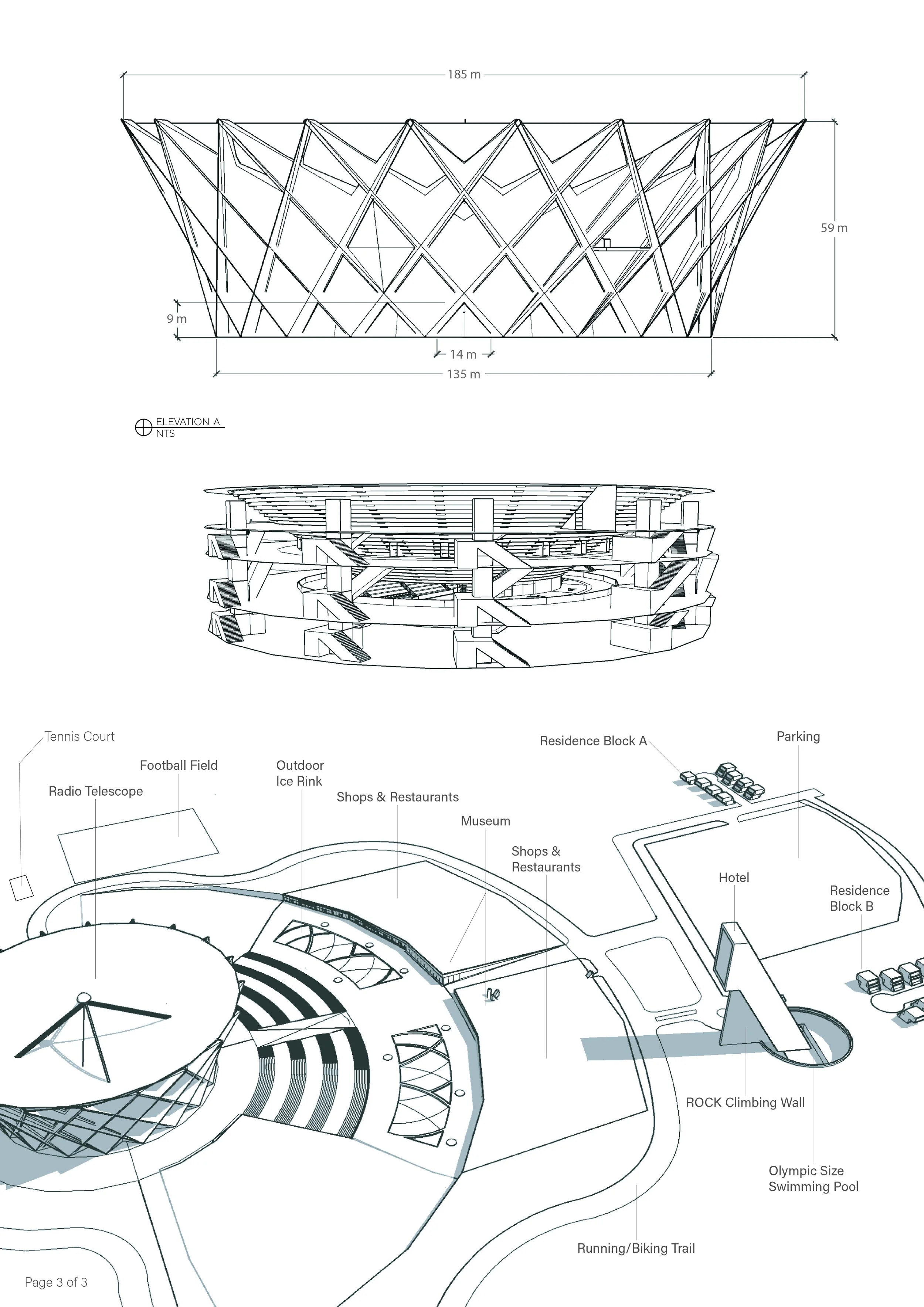 185 m

59 m

9 m

14 m

135 m

ELEVATION A
NTS

Tennis Court

Football Field

Radio Telescope

Outdoor Ice Rink

Shops & Restaurants

Museum

Shops & Restaurants

Residence Block A

Parking

Hotel

Residence Block B

ROCK Climbing Wall

Olympic Size Swimming Pool

Running/Biking Trail

Page 3 of 3