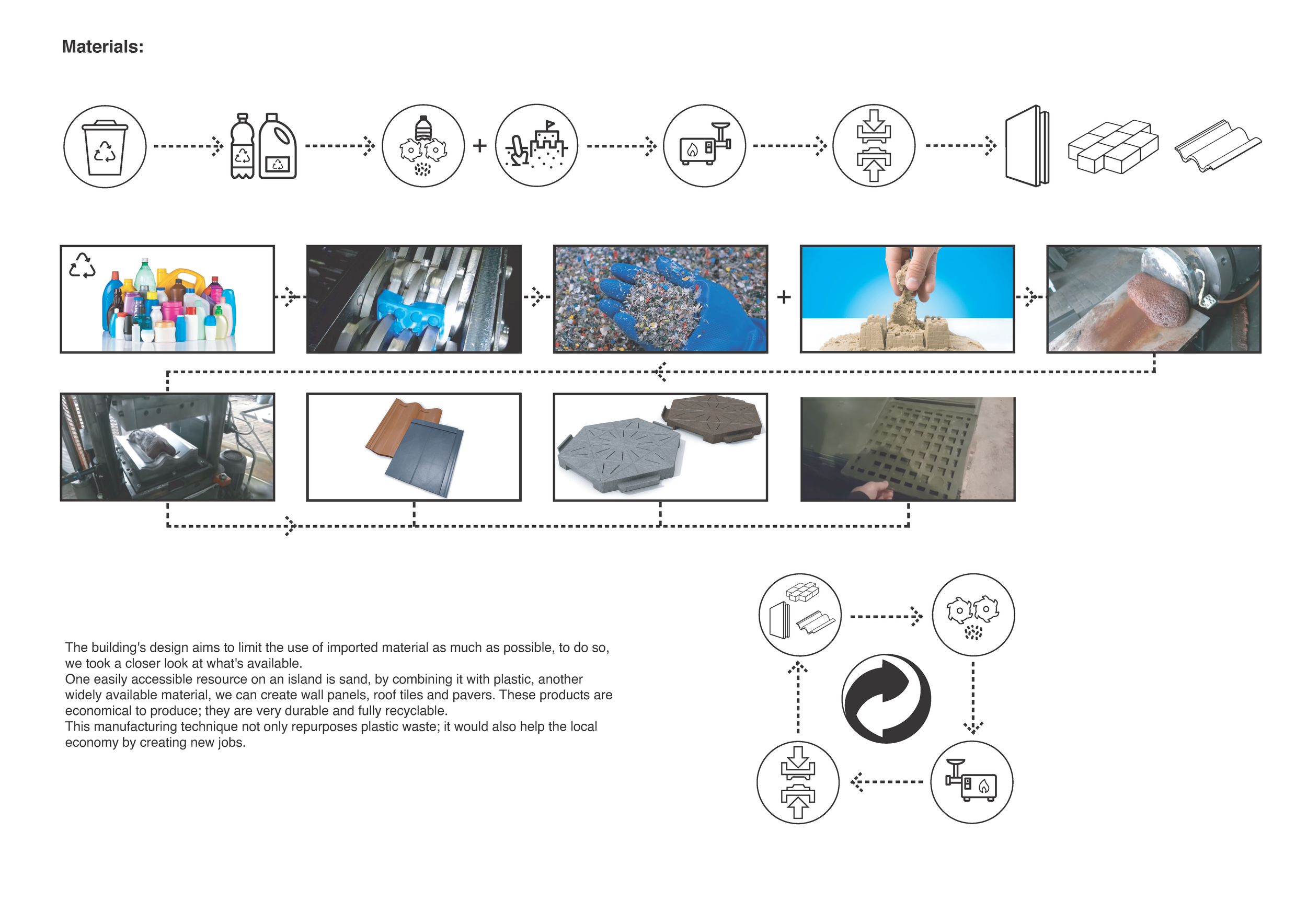 Materials:

+

+

The building's design aims to limit the use of imported material as much as possible, to do so, we took a closer look at what's available.
One easily accessible resource on an island is sand, by combining it with plastic, another widely available material, we can create wall panels, roof tiles and pavers. These products are economical to produce; they are very durable and fully recyclable.
This manufacturing technique not only repurposes plastic waste; it would also help the local economy by creating new jobs.