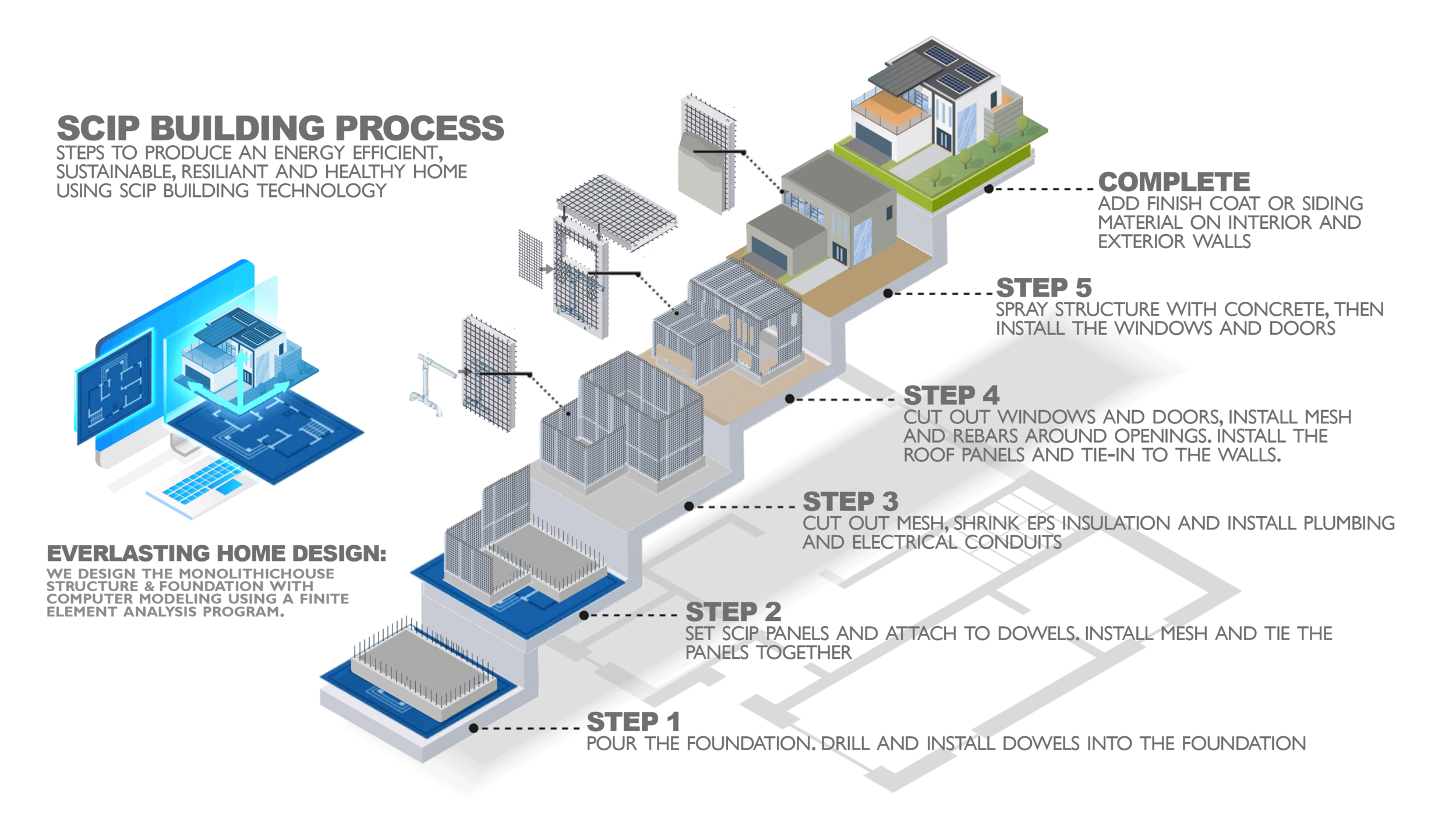 SCIP BUILDING PROCESS
STEPS TO PRODUCE AN ENERGY EFFICIENT, SUSTAINABLE, RESILIANT AND HEALTHY HOME USING SCIP BUILDING TECHNOLOGY

EVERLASTING HOME DESIGN:
WE DESIGN THE MONOLITHICHOUSE STRUCTURE & FOUNDATION WITH COMPUTER MODELING USING A FINITE ELEMENT ANALYSIS PROGRAM.

COMPLETE
ADD FINISH COAT OR SIDING MATERIAL ON INTERIOR AND EXTERIOR WALLS

STEP 5
SPRAY STRUCTURE WITH CONCRETE, THEN INSTALL THE WINDOWS AND DOORS

STEP 4
CUT OUT WINDOWS AND DOORS, INSTALL MESH AND REBARS AROUND OPENINGS. INSTALL THE ROOF PANELS AND TIE-IN TO THE WALLS.

STEP 3
CUT OUT MESH, SHRINK EPS INSULATION AND INSTALL PLUMBING AND ELECTRICAL CONDUITS

STEP 2
SET SCIP PANELS AND ATTACH TO DOWELS. INSTALL MESH AND TIE THE PANELS TOGETHER

STEP 1
POUR THE FOUNDATION. DRILL AND INSTALL DOWELS INTO THE FOUNDATION