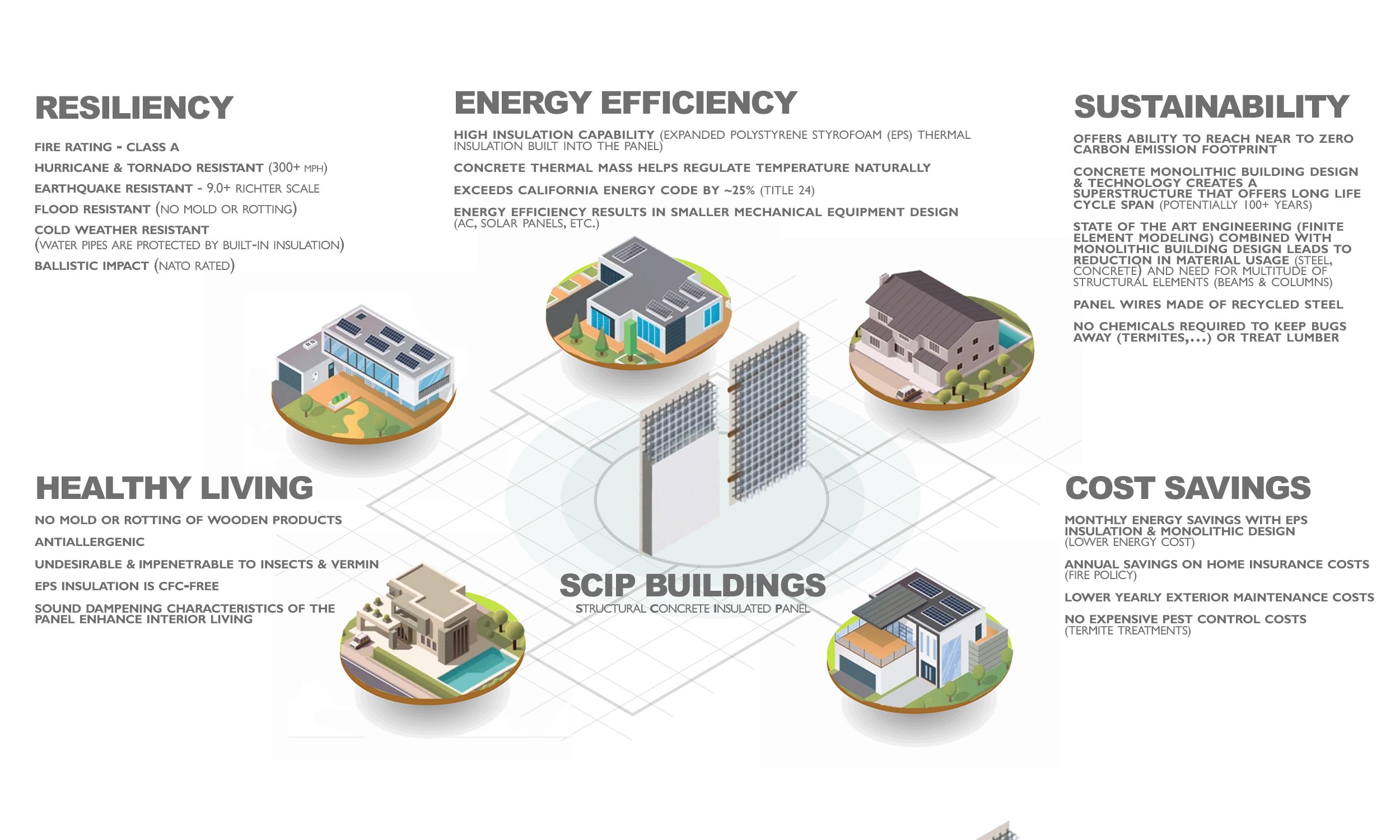 RESILIENCY

FIRE RATING - CLASS A

HURRICANE & TORNADO RESISTANT (300+ MPH)

EARTHQUAKE RESISTANT - 9.0+ RICHTER SCALE

FLOOD RESISTANT (NO MOLD OR ROTTING)

COLD WEATHER RESISTANT (WATER PIPES ARE PROTECTED BY BUILT-IN INSULATION)

BALLISTIC IMPACT (NATO RATED)

ENERGY EFFICIENCY

HIGH INSULATION CAPABILITY (EXPANDED POLYSTYRENE STYROFOAM (EPS) THERMAL INSULATION BUILT INTO THE PANEL)

CONCRETE THERMAL MASS HELPS REGULATE TEMPERATURE NATURALLY

EXCEEDS CALIFORNIA ENERGY CODE BY ~25% (TITLE 24)

ENERGY EFFICIENCY RESULTS IN SMALLER MECHANICAL EQUIPMENT DESIGN (AC, SOLAR PANELS, ETC.)

SUSTAINABILITY

OFFERS ABILITY TO REACH NEAR TO ZERO CARBON EMISSION FOOTPRINT

CONCRETE MONOLITHIC BUILDING DESIGN & TECHNOLOGY CREATES A SUPERSTRUCTURE THAT OFFERS LONG LIFE CYCLE SPAN (POTENTIALLY 100+ YEARS)

STATE OF THE ART ENGINEERING (FINITE ELEMENT MODELING) COMBINED WITH MONOLITHIC BUILDING DESIGN LEADS TO REDUCTION IN MATERIAL USAGE (STEEL, CONCRETE) AND NEED FOR MULTITUDE OF STRUCTURAL ELEMENTS (BEAMS & COLUMNS)

PANEL WIRES MADE OF RECYCLED STEEL

NO CHEMICALS REQUIRED TO KEEP BUGS AWAY (TERMITES,...) OR TREAT LUMBER

HEALTHY LIVING

NO MOLD OR ROTTING OF WOODEN PRODUCTS

ANTIALLERGENIC

UNDESIRABLE & IMPENETRABLE TO INSECTS & VERMIN

EPS INSULATION IS CFC-FREE

SOUND DAMPENING CHARACTERISTICS OF THE PANEL ENHANCE INTERIOR LIVING

SCIP BUILDINGS
STRUCTURAL CONCRETE INSULATED PANEL

COST SAVINGS

MONTHLY ENERGY SAVINGS WITH EPS INSULATION & MONOLITHIC DESIGN (LOWER ENERGY COST)

ANNUAL SAVINGS ON HOME INSURANCE COSTS (FIRE POLICY)

LOWER YEARLY EXTERIOR MAINTENANCE COSTS

NO EXPENSIVE PEST CONTROL COSTS (TERMITE TREATMENTS)