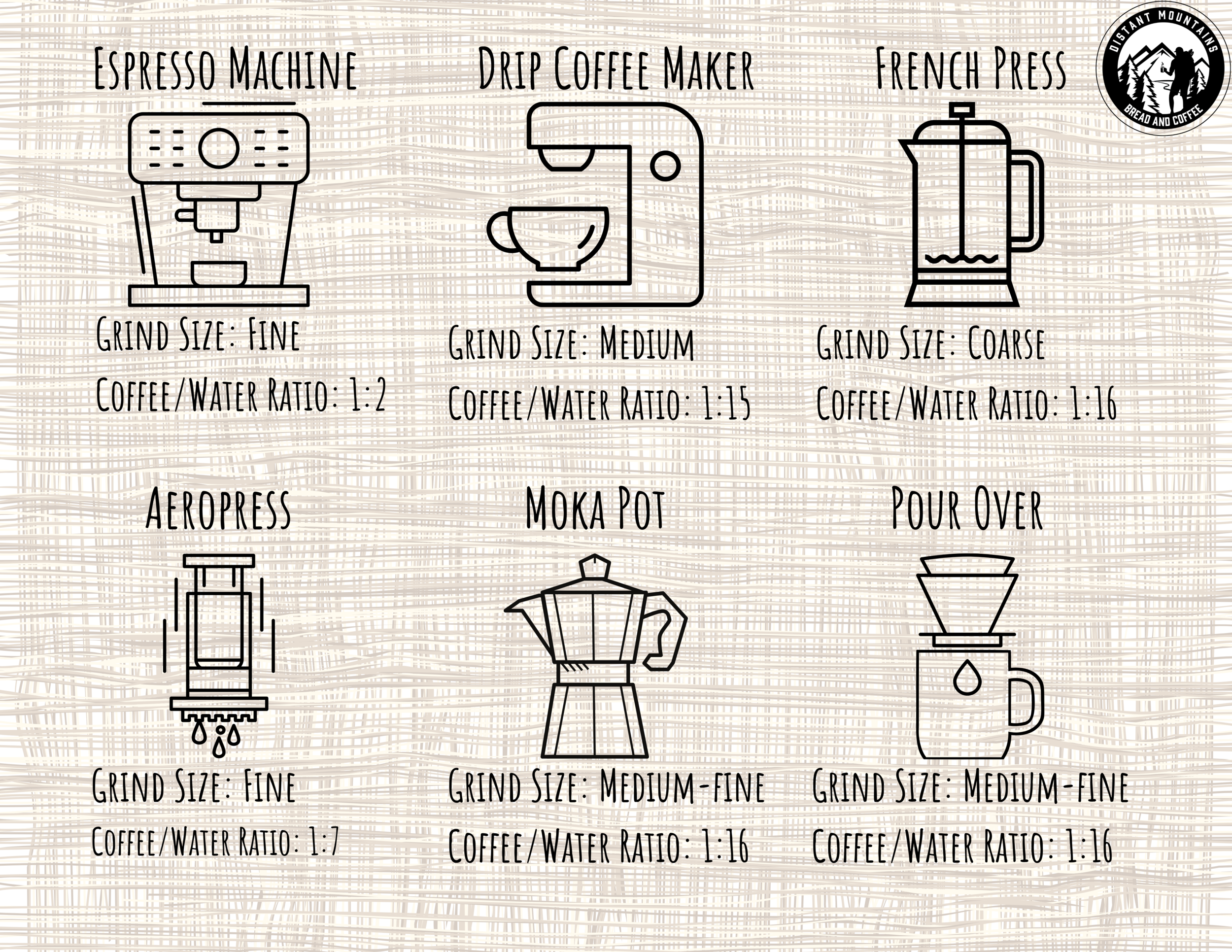 Espresso Machine

Grind Size: Fine

Coffee/Water Ratio: 1:2

Drip Coffee Maker

Grind Size: Medium

Coffee/Water Ratio: 1:15

French Press

Grind Size: Coarse

Coffee/Water Ratio: 1:16

DISTANT MOUNTAINS
BREAD AND COFFEE

Aeropress

Grind Size: Fine

Coffee/Water Ratio: 1:7

Moka Pot

Grind Size: Medium-fine

Coffee/Water Ratio: 1:16

Pour Over

Grind Size: Medium-fine

Coffee/Water Ratio: 1:16