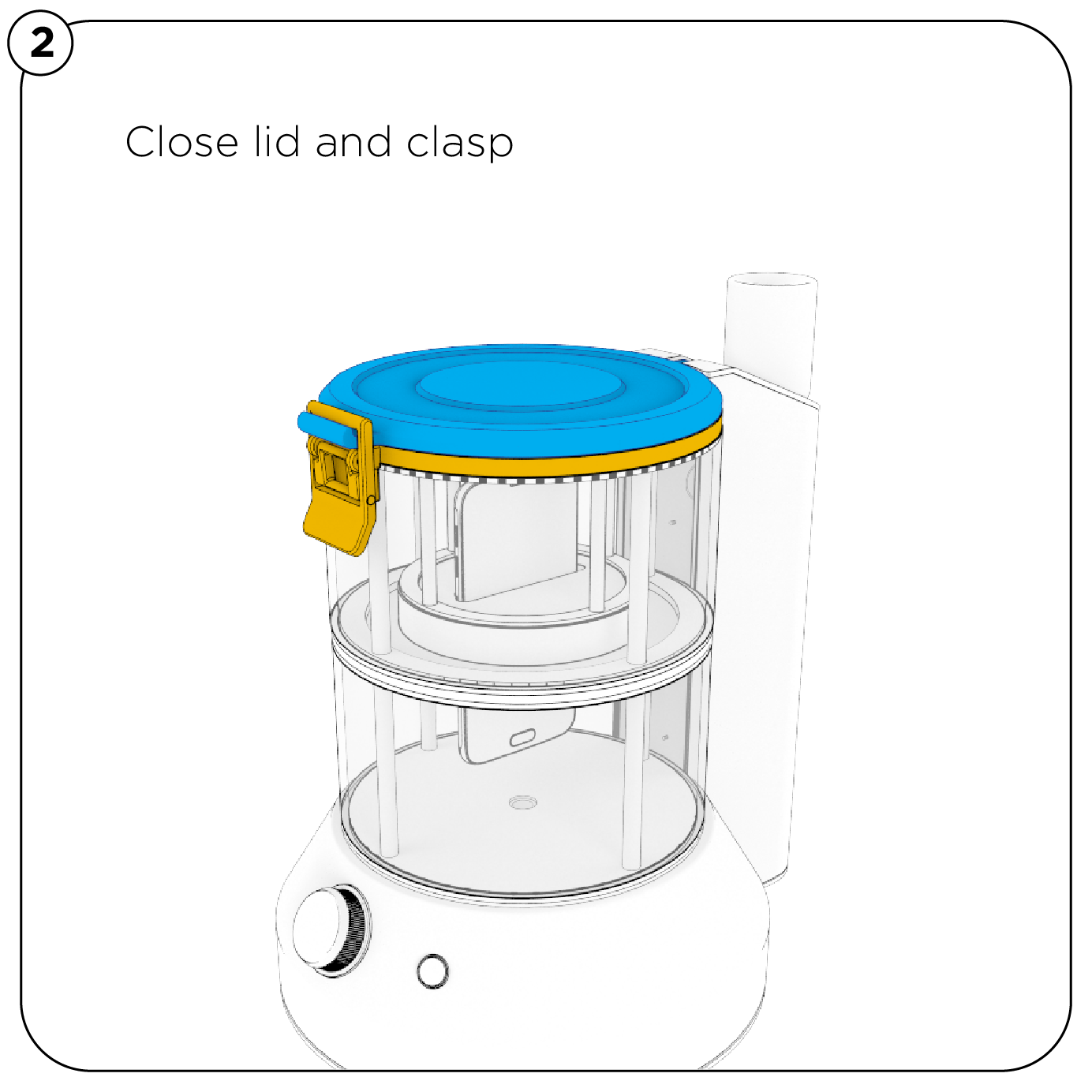 2

Close lid and clasp