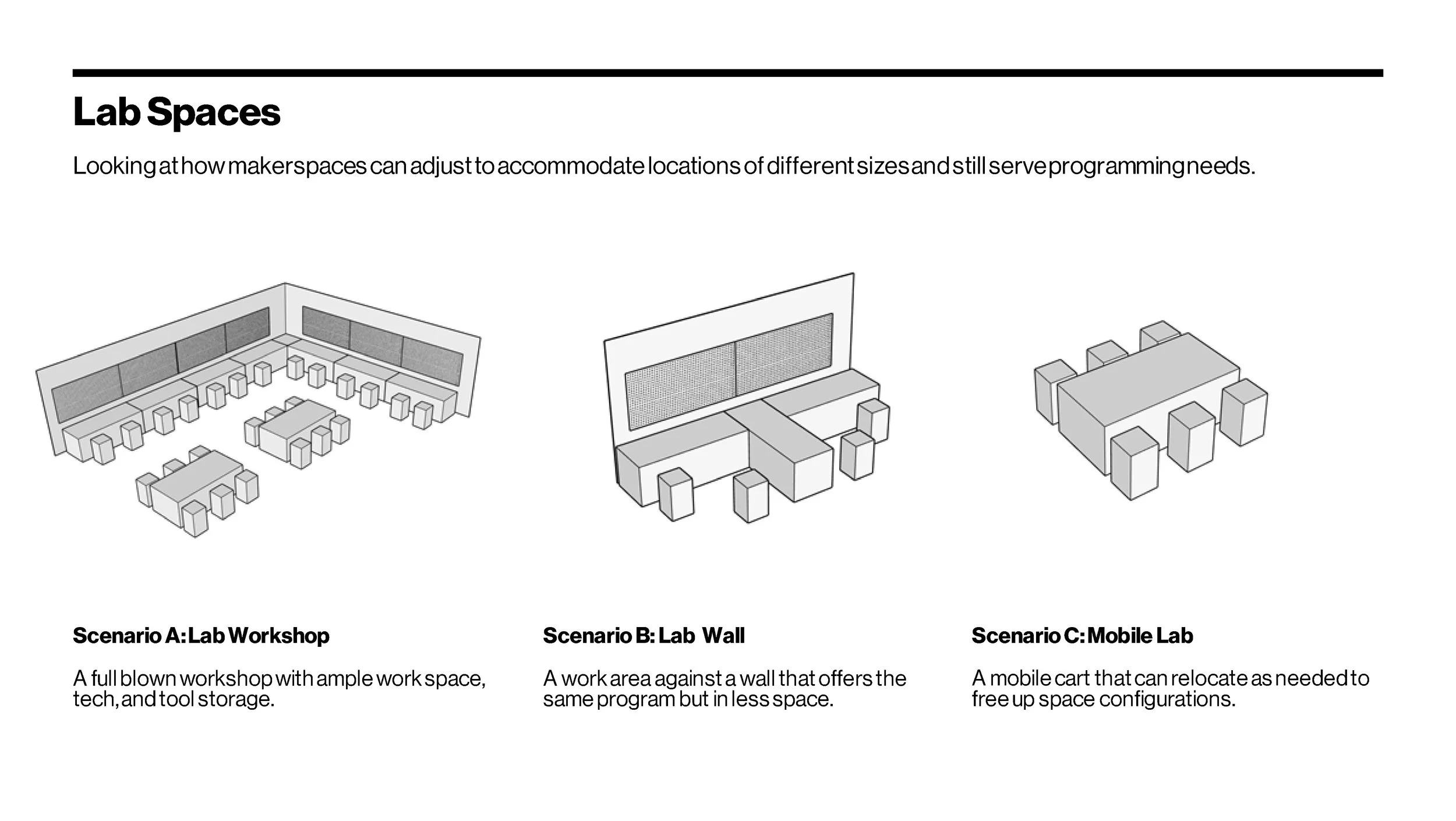 Lab Spaces

Looking at how makerspaces can adjust to accommodate locations of different sizes and still serve programming needs.

Scenario A: Lab Workshop

A full blown workshop with ample work space, tech, and tool storage.

Scenario B: Lab Wall

A work area against a wall that offers the same program but in less space.

Scenario C: Mobile Lab

A mobile cart that can relocate as needed to free up space configurations.