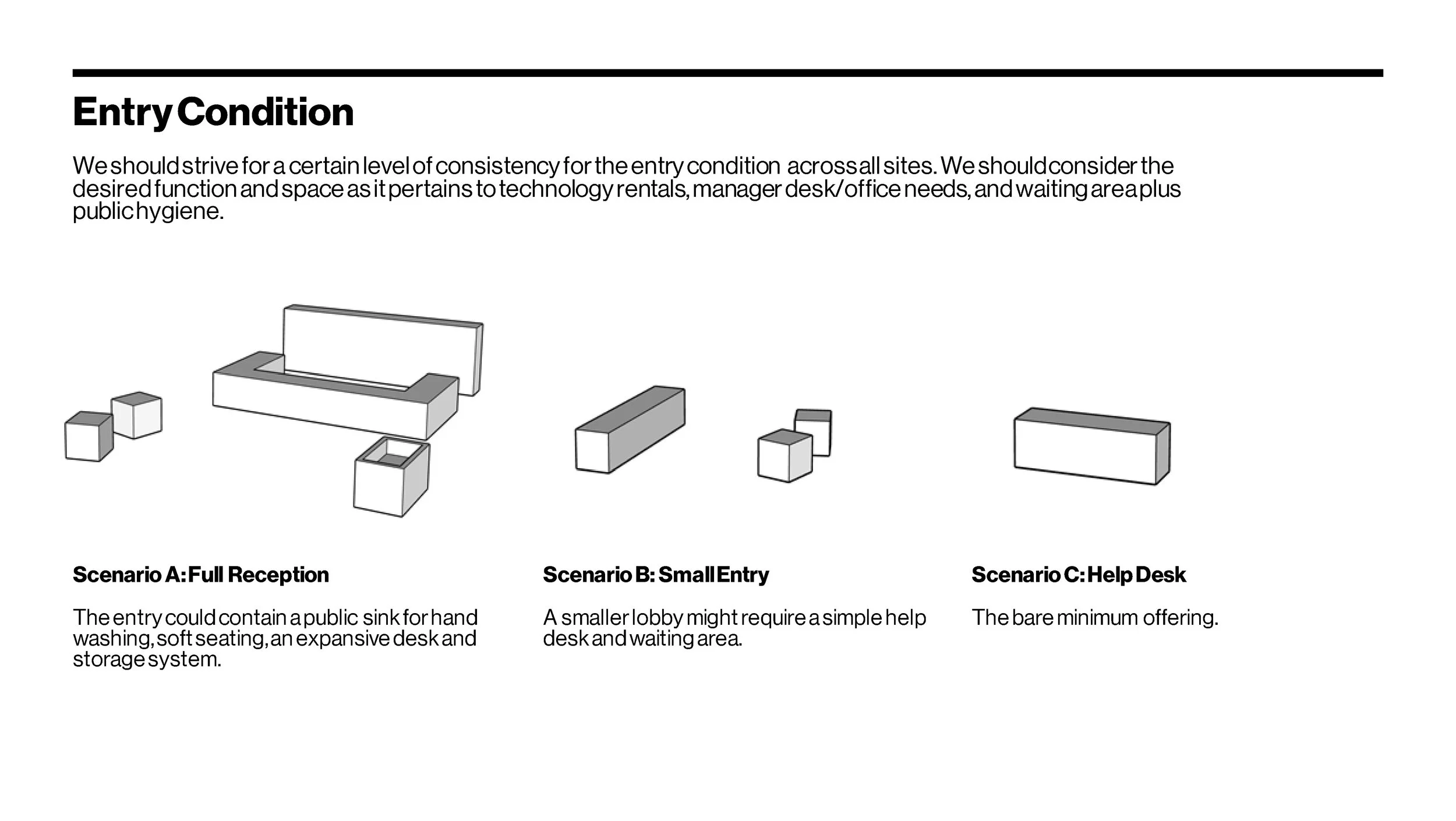 Entry Condition

We should strive for a certain level of consistency for the entry condition across all sites. We should consider the desired function and space as it pertains to technology rentals, manager desk/office needs, and waiting area plus public hygiene.

Scenario A: Full Reception

The entry could contain a public sink for hand washing, soft seating, an expansive desk and storage system.

Scenario B: Small Entry

A smaller lobby might require a simple help desk and waiting area.

Scenario C: Help Desk

The bare minimum offering.