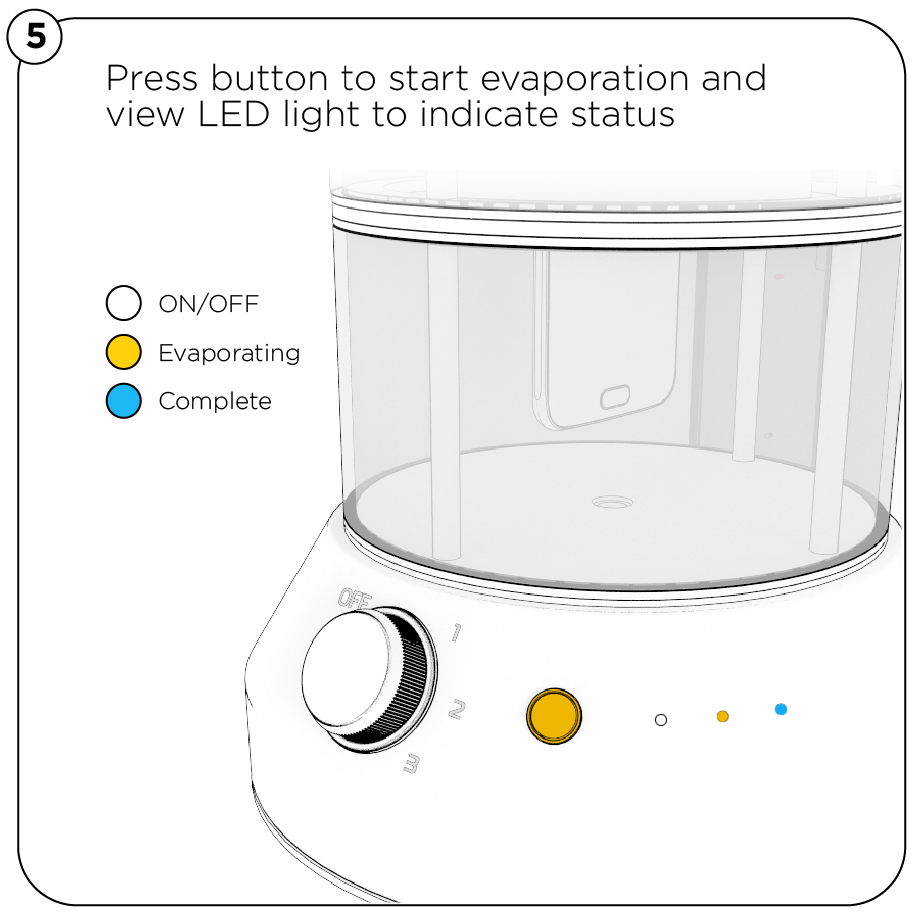 5

Press button to start evaporation and view LED light to indicate status

ON/OFF
Evaporating
Complete

OFF
1
2
3