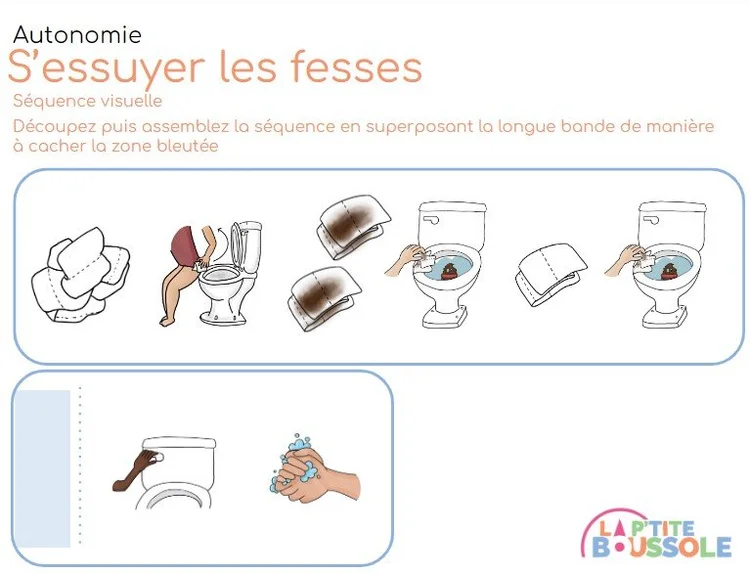 Autonomie
S'essuyer les fesses
Séquence visuelle
Découpez puis assemblez la séquence en superposant la longue bande de manière à cacher la zone bleutée

LA P'TITE BOUSSOLE