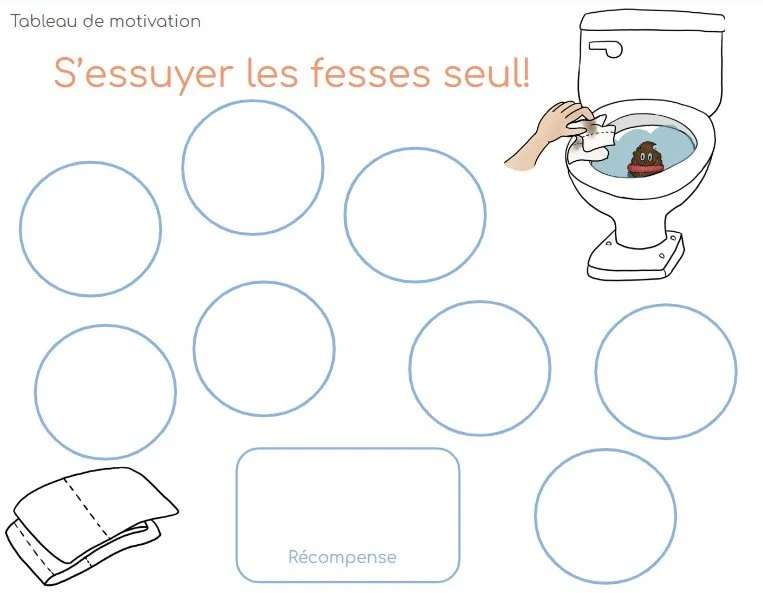 Tableau de motivation

S'essuyer les fesses seul!

Récompense