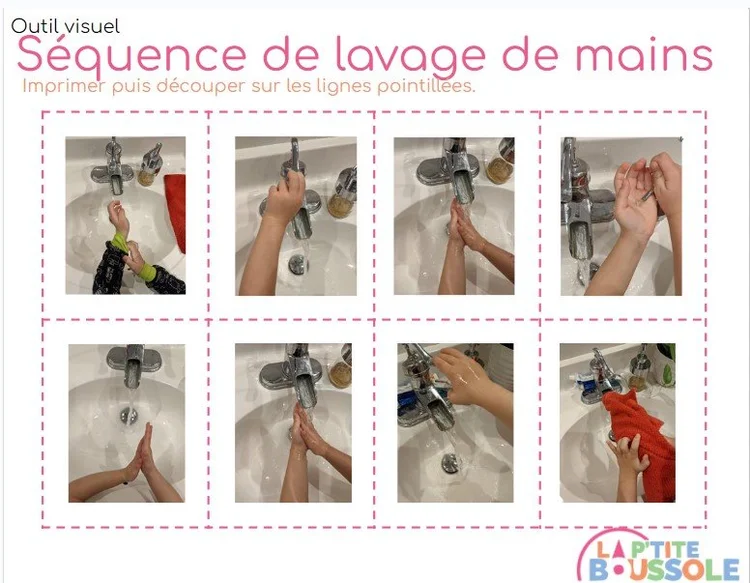 Outil visuel

Séquence de lavage de mains

Imprimer puis découper sur les lignes pointillées.

LA P'TITE BOUSSOLE