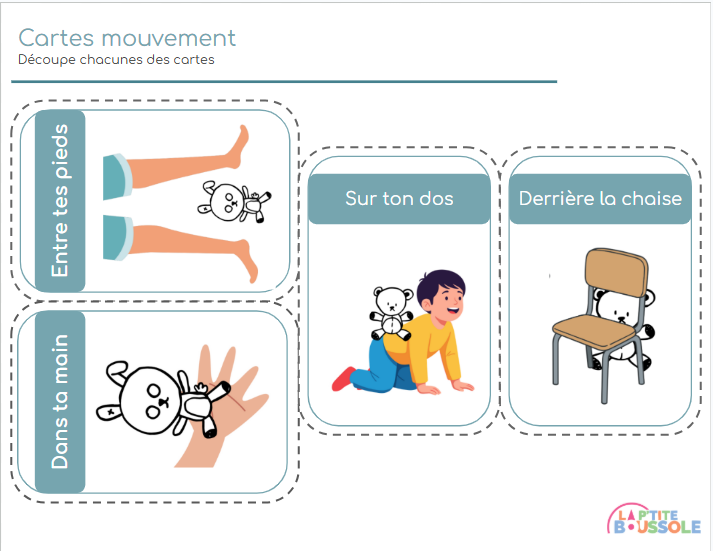 Cartes mouvement
Découpe chacunes des cartes

Entre tes pieds

Dans ta main

Sur ton dos

Derrière la chaise

LA P'TITE BOUSSOLE