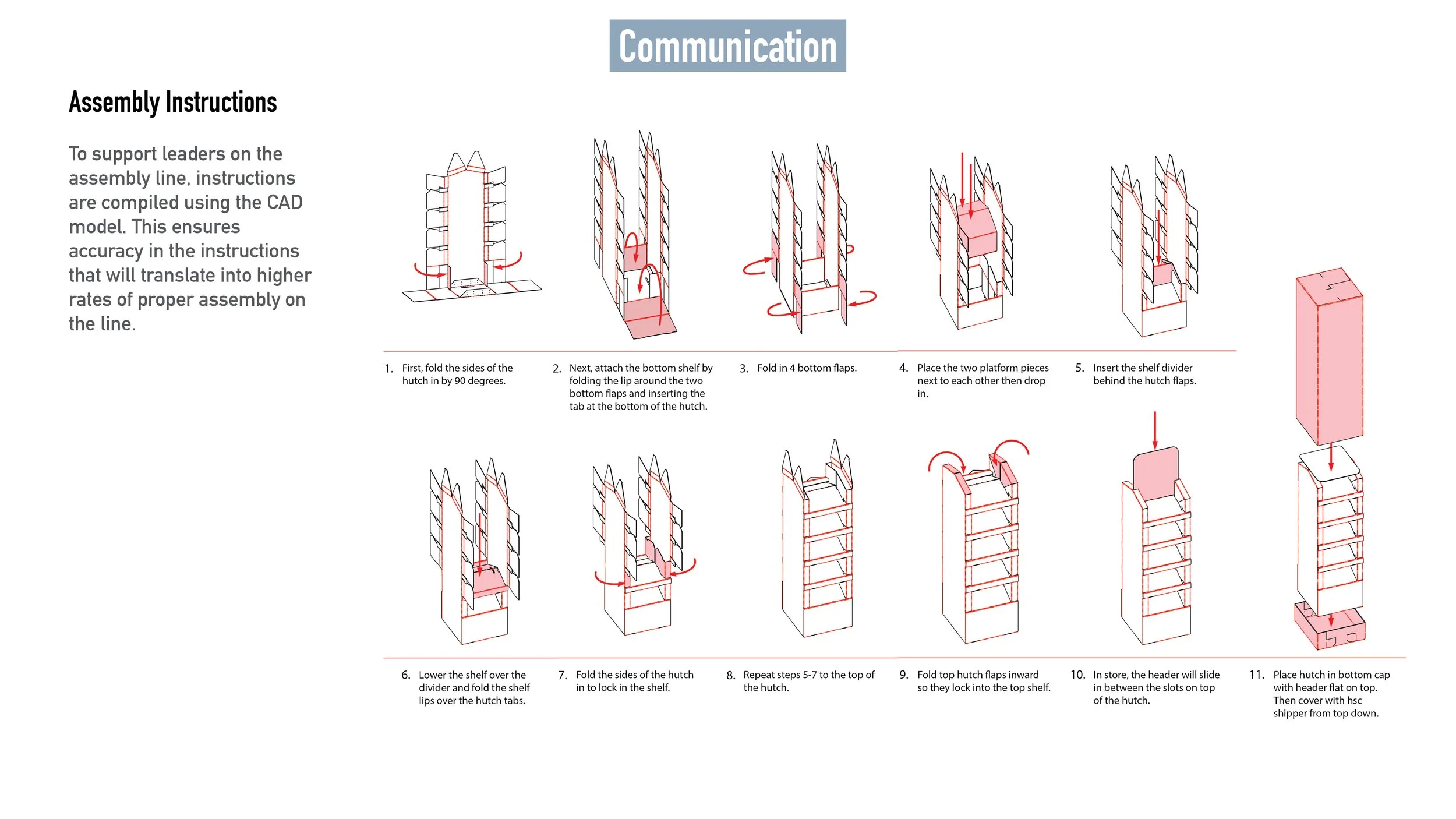 Communication

Assembly Instructions

To support leaders on the assembly line, instructions are compiled using the CAD model. This ensures accuracy in the instructions that will translate into higher rates of proper assembly on the line.

1. First, fold the sides of the hutch in by 90 degrees.

2. Next, attach the bottom shelf by folding the lip around the two bottom flaps and inserting the tab at the bottom of the hutch.

3. Fold in 4 bottom flaps.

4. Place the two platform pieces next to each other then drop in.

5. Insert the shelf divider behind the hutch flaps.

6. Lower the shelf over the divider and fold the shelf lips over the hutch tabs.

7. Fold the sides of the hutch in to lock in the shelf.

8. Repeat steps 5-7 to the top of the hutch.

9. Fold top hutch flaps inward so they lock into the top shelf.

10. In store, the header will slide in between the slots on top of the hutch.

11. Place hutch in bottom cap with header flat on top. Then cover with hsc shipper from top down.