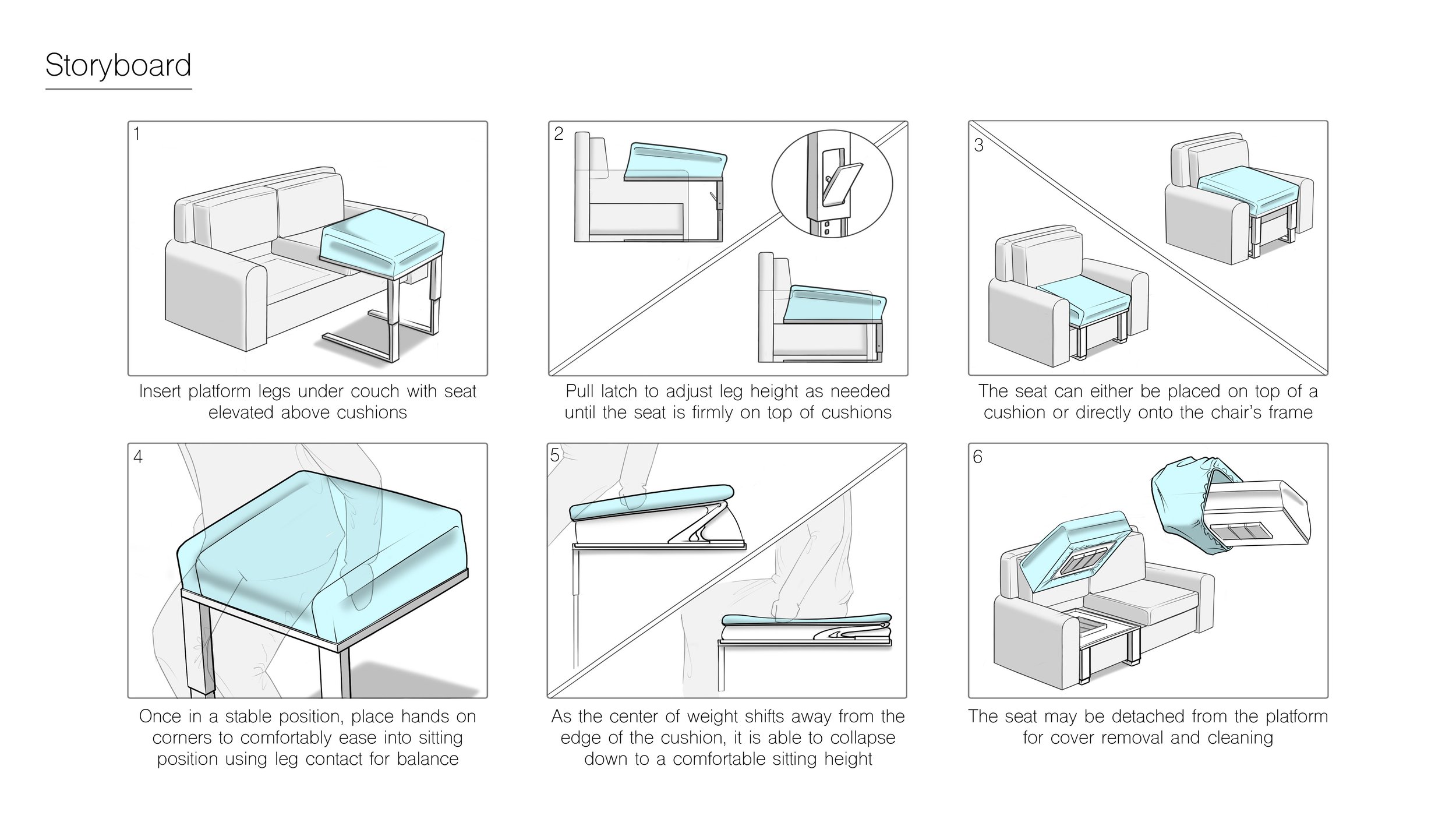 Storyboard

1

Insert platform legs under couch with seat elevated above cushions

2

Pull latch to adjust leg height as needed until the seat is firmly on top of cushions

3

The seat can either be placed on top of a cushion or directly onto the chair's frame

4

Once in a stable position, place hands on corners to comfortably ease into sitting position using leg contact for balance

5

As the center of weight shifts away from the edge of the cushion, it is able to collapse down to a comfortable sitting height

6

The seat may be detached from the platform for cover removal and cleaning