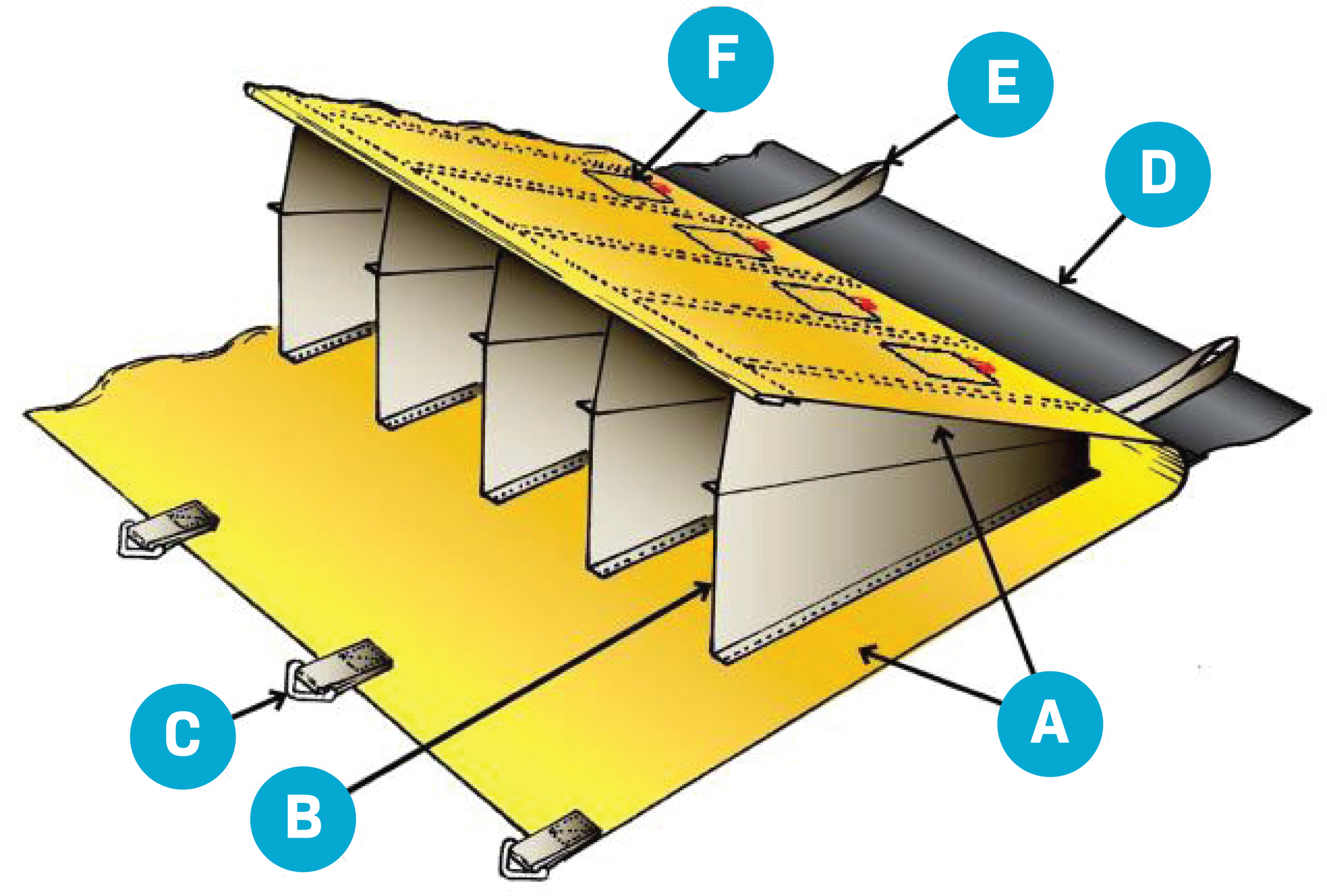 F
E
D
C
B
A