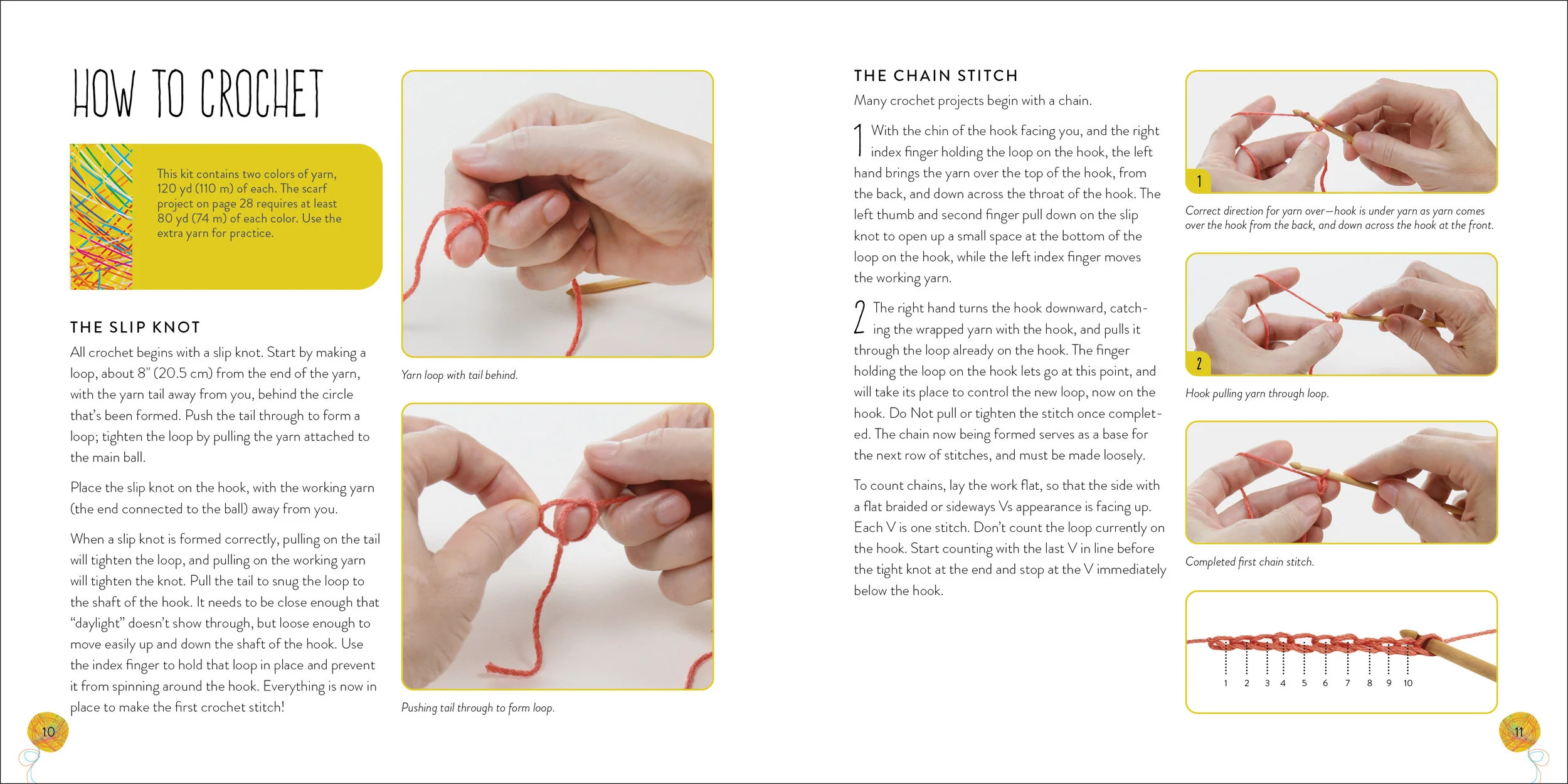 HOW TO CROCHET

This kit contains two colors of yarn, 120 yd (110 m) of each. The scarf project on page 28 requires at least 80 yd (74 m) of each color. Use the extra yarn for practice.

THE SLIP KNOT

All crochet begins with a slip knot. Start by making a loop, about 8" (20.5 cm) from the end of the yarn, with the yarn tail away from you, behind the circle that's been formed. Push the tail through to form a loop; tighten the loop by pulling the yarn attached to the main ball.

Place the slip knot on the hook, with the working yarn (the end connected to the ball) away from you.

When a slip knot is formed correctly, pulling on the tail will tighten the loop, and pulling on the working yarn will tighten the knot. Pull the tail to snug the loop to the shaft of the hook. It needs to be close enough that "daylight" doesn't show through, but loose enough to move easily up and down the shaft of the hook. Use the index finger to hold that loop in place and prevent it from spinning around the hook. Everything is now in place to make the first crochet stitch!

Yarn loop with tail behind.

Pushing tail through to form loop.

10

THE CHAIN STITCH

Many crochet projects begin with a chain.

1 With the chin of the hook facing you, and the right index finger holding the loop on the hook, the left hand brings the yarn over the top of the hook, from the back, and down across the throat of the hook. The left thumb and second finger pull down on the slip knot to open up a small space at the bottom of the loop on the hook, while the left index finger moves the working yarn.

2 The right hand turns the hook downward, catching the wrapped yarn with the hook, and pulls it through the loop already on the hook. The finger holding the loop on the hook lets go at this point, and will take its place to control the new loop, now on the hook. Do Not pull or tighten the stitch once completed. The chain now being formed serves as a base for the next row of stitches, and must be made loosely.

To count chains, lay the work flat, so that the side with a flat braided or sideways Vs appearance is facing up. Each V is one stitch. Don't count the loop currently on the hook. Start counting with the last V in line before the tight knot at the end and stop at the V immediately below the hook.

1

Correct direction for yarn over—hook is under yarn as yarn comes over the hook from the back, and down across the hook at the front.

2

Hook pulling yarn through loop.

Completed first chain stitch.

1 2 3 4 5 6 7 8 9 10

11