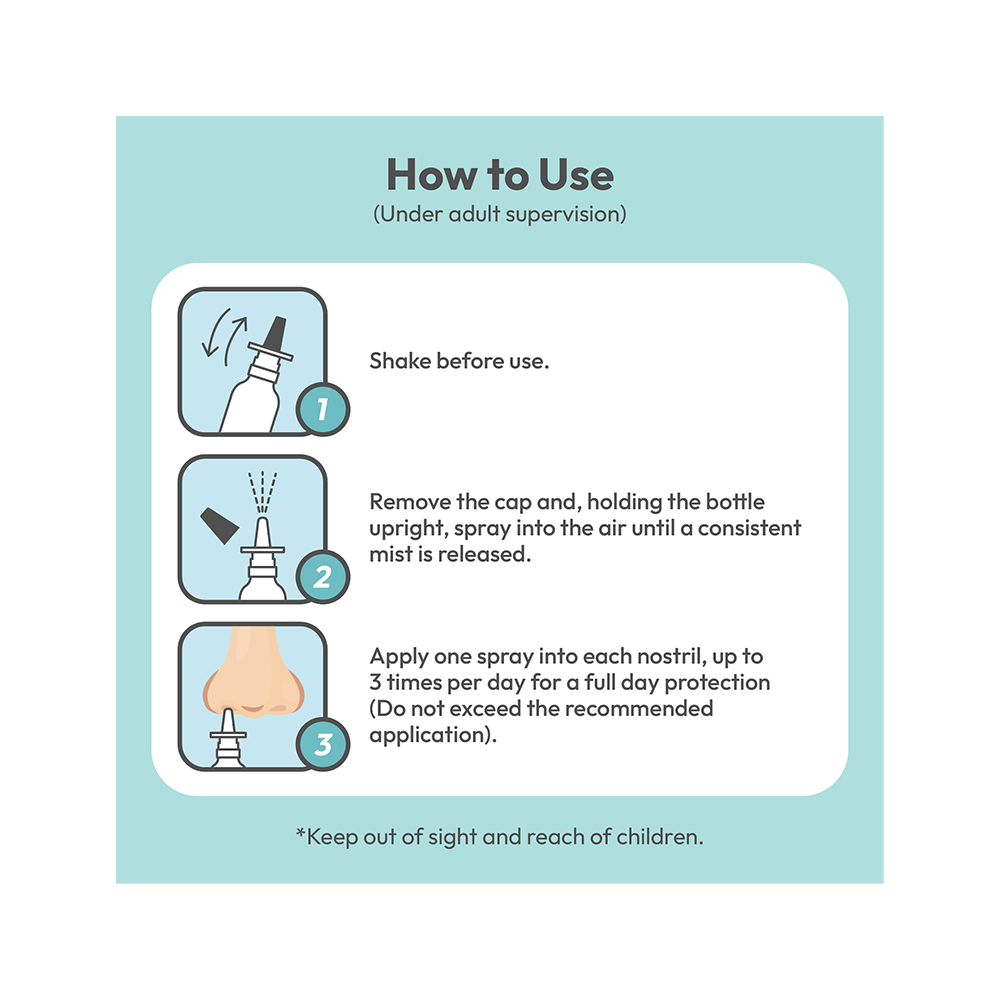 How to Use
(Under adult supervision)

1

Shake before use.

2

Remove the cap and, holding the bottle upright, spray into the air until a consistent mist is released.

3

Apply one spray into each nostril, up to 3 times per day for a full day protection (Do not exceed the recommended application).

*Keep out of sight and reach of children.