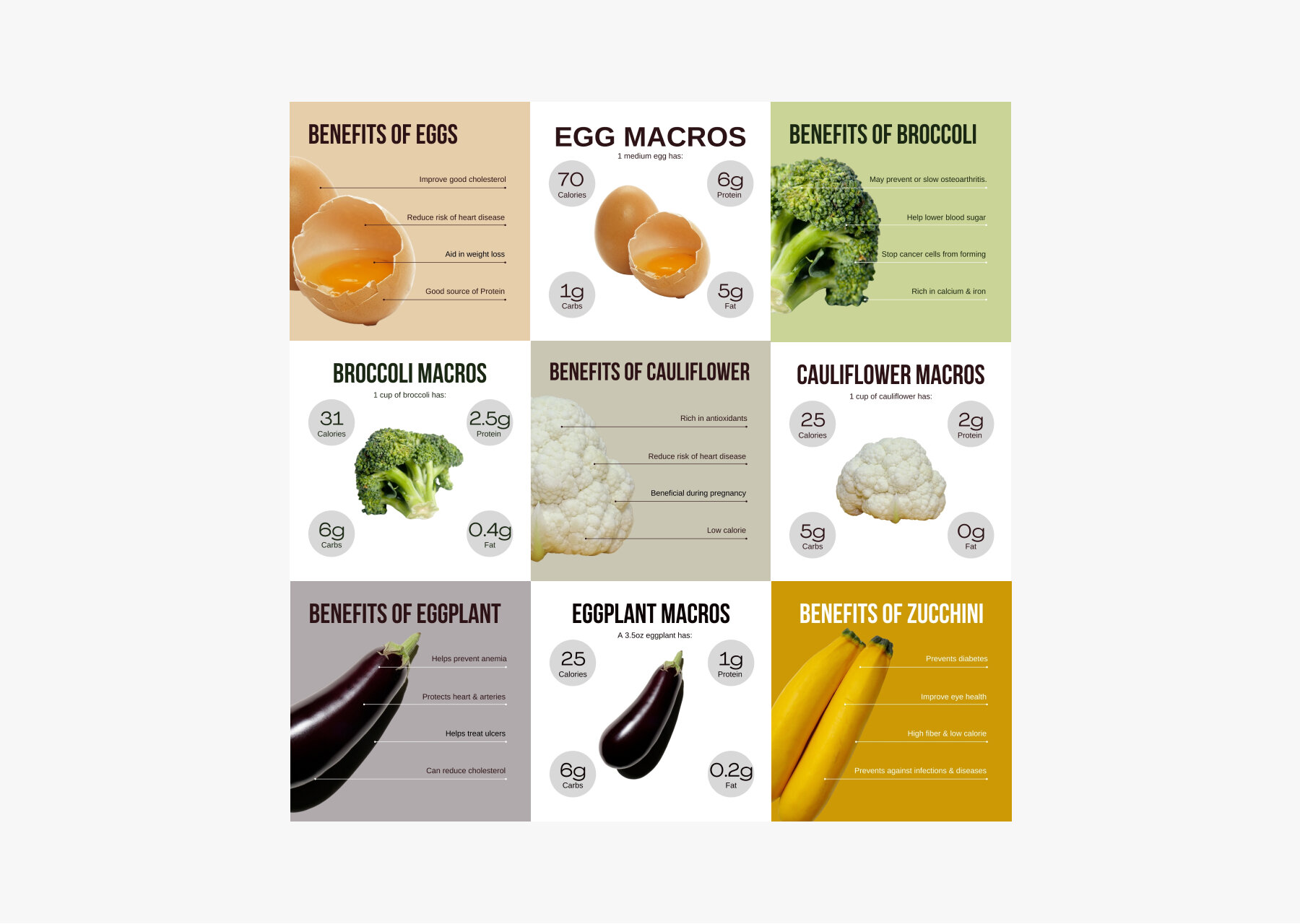 BENEFITS OF EGGS

Improve good cholesterol

Reduce risk of heart disease

Aid in weight loss

Good source of Protein

EGG MACROS

1 medium egg has:

70 Calories

6g Protein

1g Carbs

5g Fat

BENEFITS OF BROCCOLI

May prevent or slow osteoarthritis.

Help lower blood sugar

Stop cancer cells from forming

Rich in calcium & iron

BROCCOLI MACROS

1 cup of broccoli has:

31 Calories

2.5g Protein

6g Carbs

0.4g Fat

BENEFITS OF CAULIFLOWER

Rich in antioxidants

Reduce risk of heart disease

Beneficial during pregnancy

Low calorie

CAULIFLOWER MACROS

1 cup of cauliflower has:

25 Calories

2g Protein

5g Carbs

0g Fat

BENEFITS OF EGGPLANT

Helps prevent anemia

Protects heart & arteries

Helps treat ulcers

Can reduce cholesterol

EGGPLANT MACROS

A 3.5oz eggplant has:

25 Calories

1g Protein

6g Carbs

0.2g Fat

BENEFITS OF ZUCCHINI

Prevents diabetes

Improve eye health

High fiber & low calorie

Prevents against infections & diseases