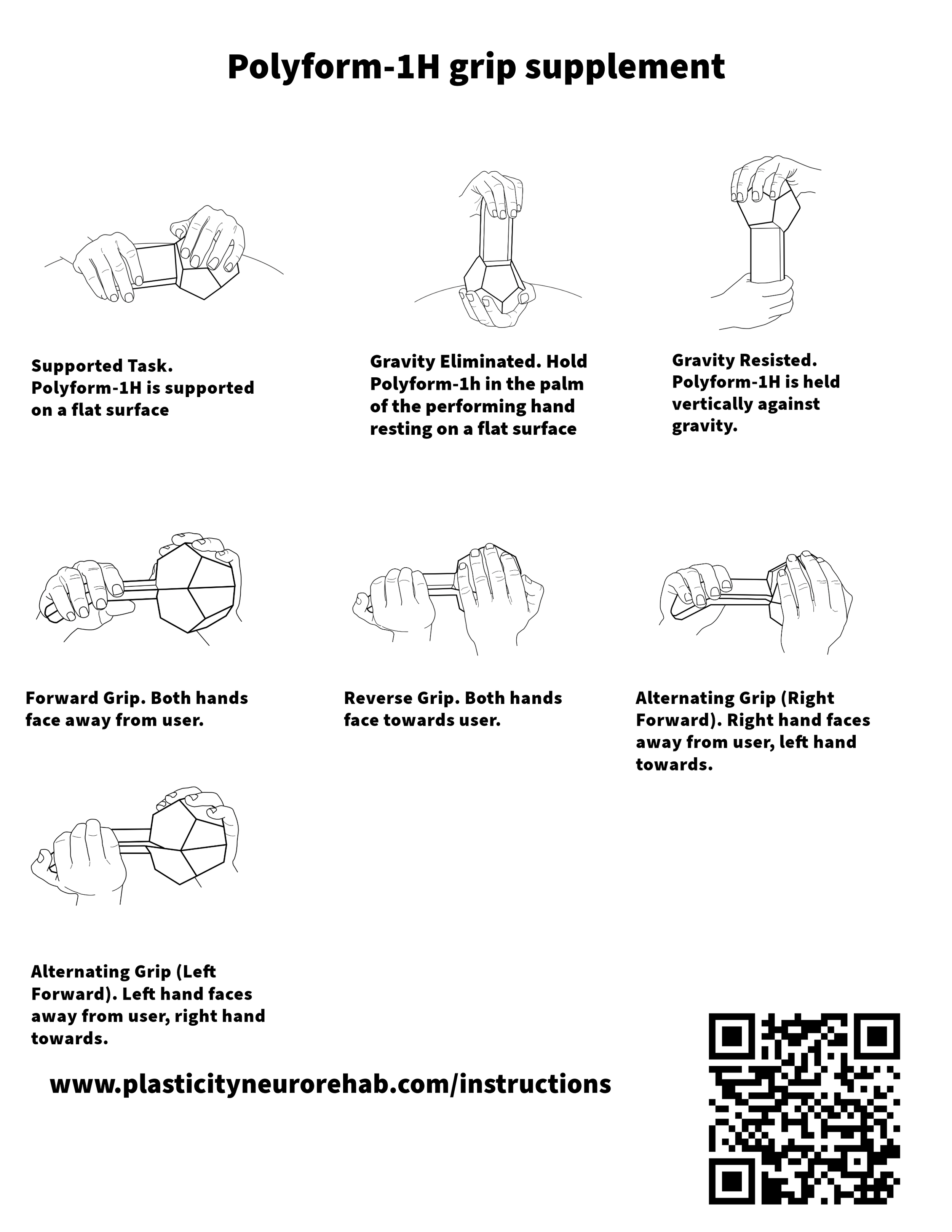 Polyform-1H grip supplement

Supported Task. Polyform-1H is supported on a flat surface

Gravity Eliminated. Hold Polyform-1h in the palm of the performing hand resting on a flat surface

Gravity Resisted. Polyform-1H is held vertically against gravity.

Forward Grip. Both hands face away from user.

Reverse Grip. Both hands face towards user.

Alternating Grip (Right Forward). Right hand faces away from user, left hand towards.

Alternating Grip (Left Forward). Left hand faces away from user, right hand towards.

www.plasticityneurorehab.com/instructions