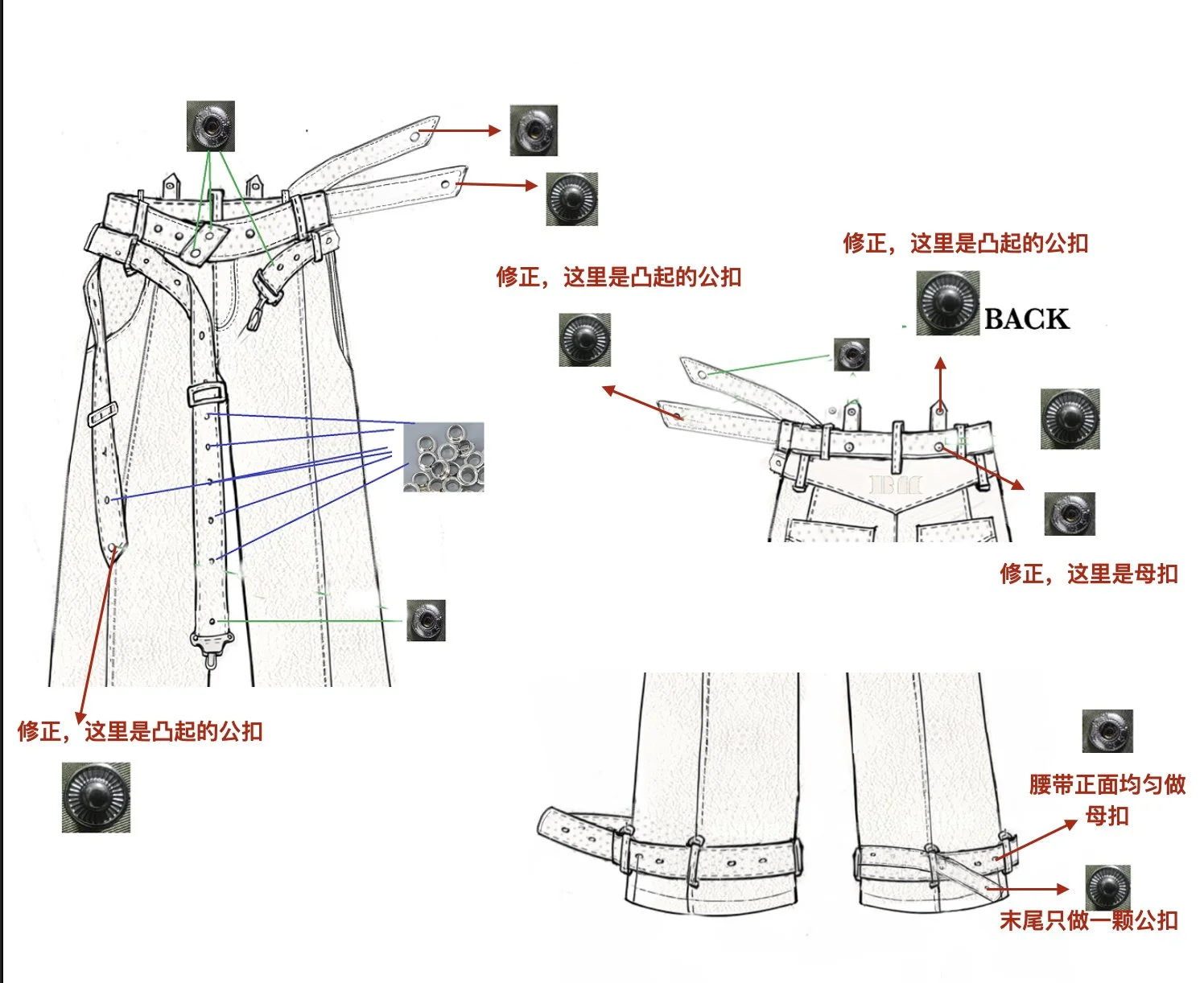 修正，这里是凸起的公扣

修正，这里是凸起的公扣

BACK

修正，这里是母扣

修正，这里是凸起的公扣

腰带正面均匀做母扣

末尾只做一颗公扣