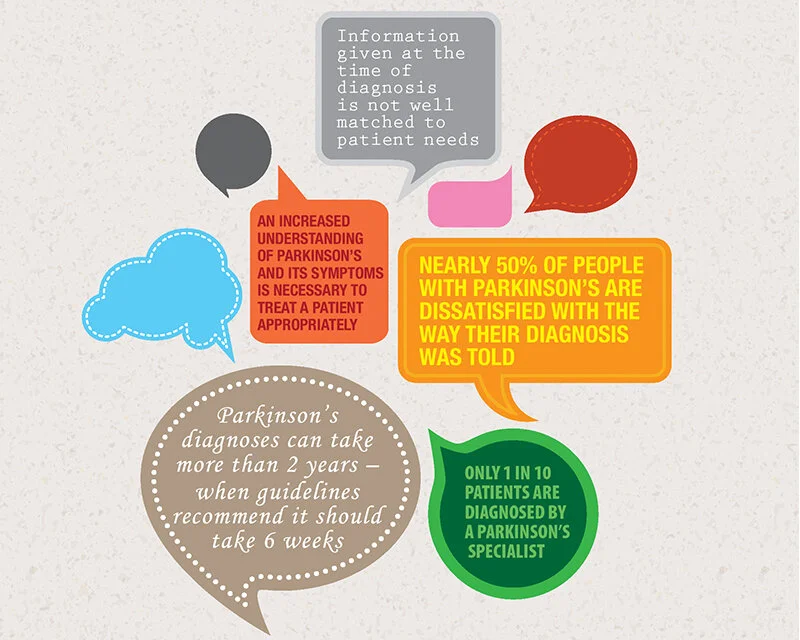 Information given at the time of diagnosis is not well matched to patient needs

AN INCREASED UNDERSTANDING OF PARKINSON'S AND ITS SYMPTOMS IS NECESSARY TO TREAT A PATIENT APPROPRIATELY

NEARLY 50% OF PEOPLE WITH PARKINSON'S ARE DISSATISFIED WITH THE WAY THEIR DIAGNOSIS WAS TOLD

Parkinson's diagnoses can take more than 2 years – when guidelines recommend it should take 6 weeks

ONLY 1 IN 10 PATIENTS ARE DIAGNOSED BY A PARKINSON'S SPECIALIST