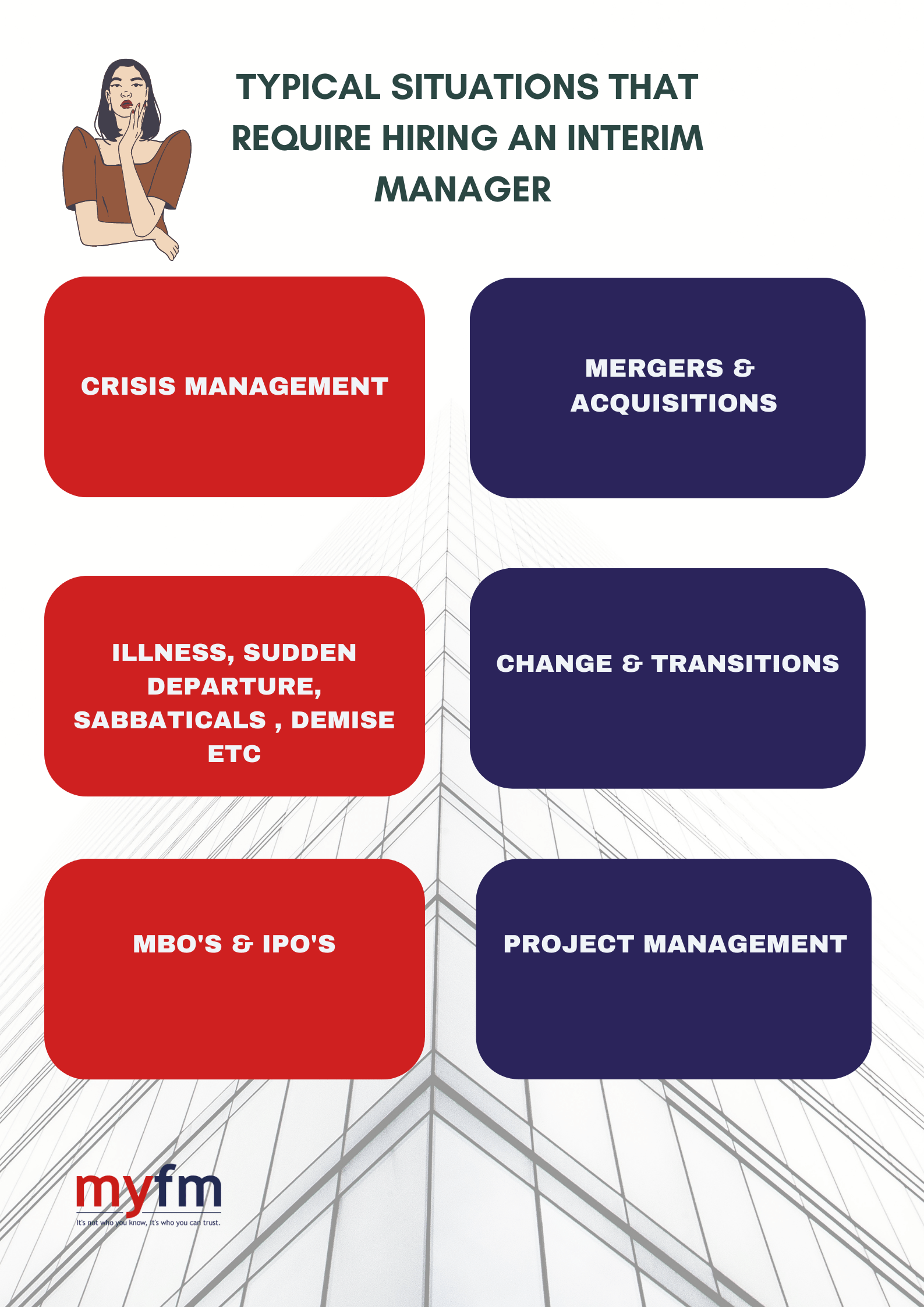 TYPICAL SITUATIONS THAT REQUIRE HIRING AN INTERIM MANAGER

CRISIS MANAGEMENT

MERGERS & ACQUISITIONS

ILLNESS, SUDDEN DEPARTURE, SABBATICALS , DEMISE ETC

CHANGE & TRANSITIONS

MBO'S & IPO'S

PROJECT MANAGEMENT

myfm
It's not who you know, It's who you can trust.