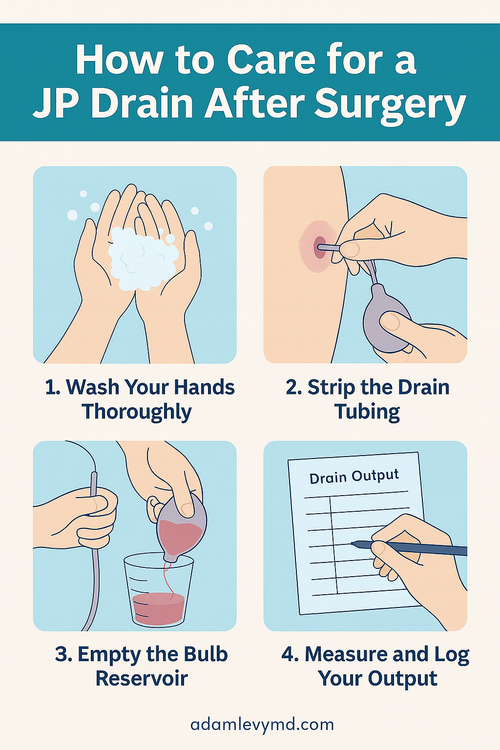 How to Care for a JP Drain After Surgery

1. Wash Your Hands Thoroughly

2. Strip the Drain Tubing

3. Empty the Bulb Reservoir

Drain Output

4. Measure and Log Your Output

adamlevymd.com