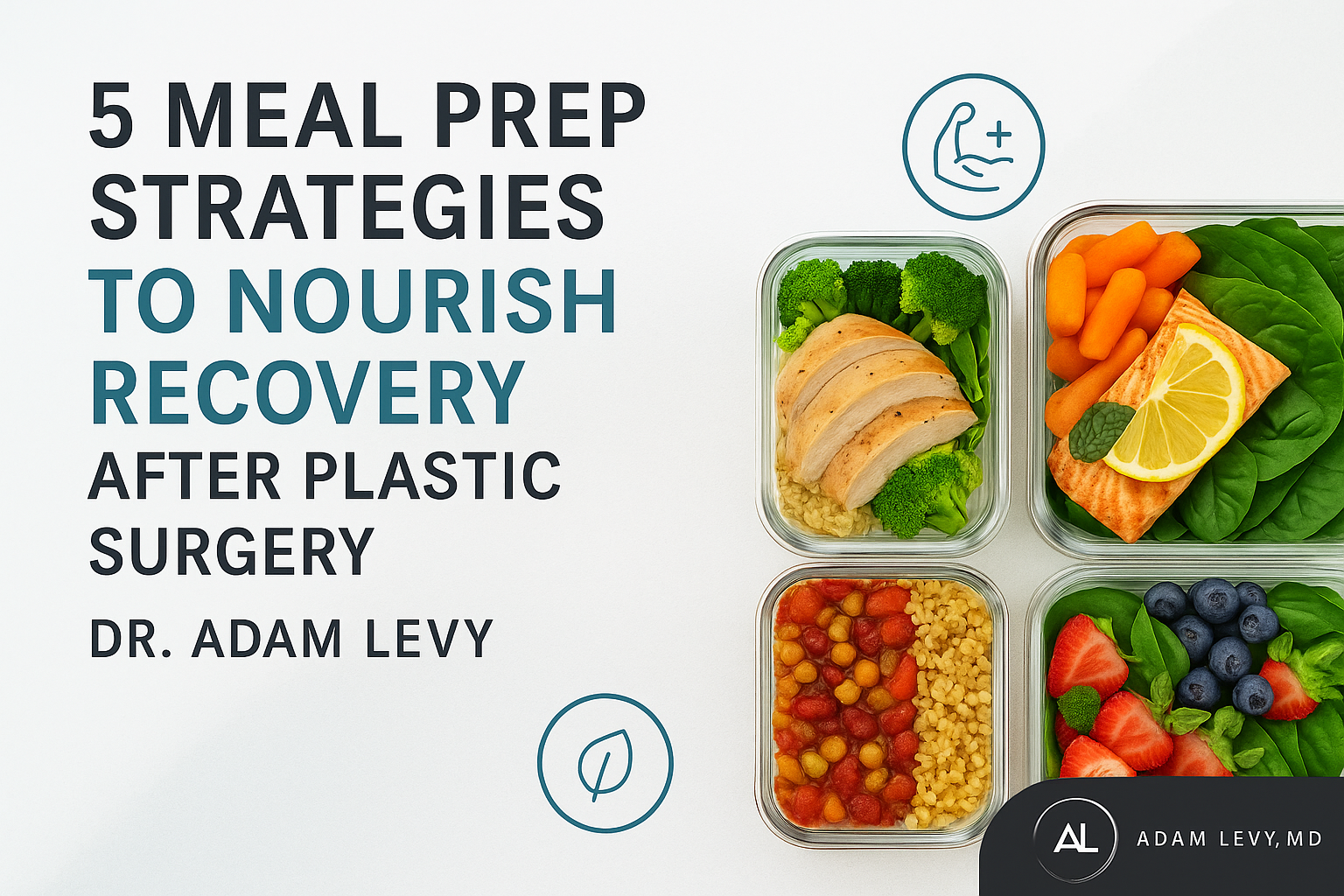 5 MEAL PREP STRATEGIES TO NOURISH RECOVERY AFTER PLASTIC SURGERY

DR. ADAM LEVY

AL ADAM LEVY, MD