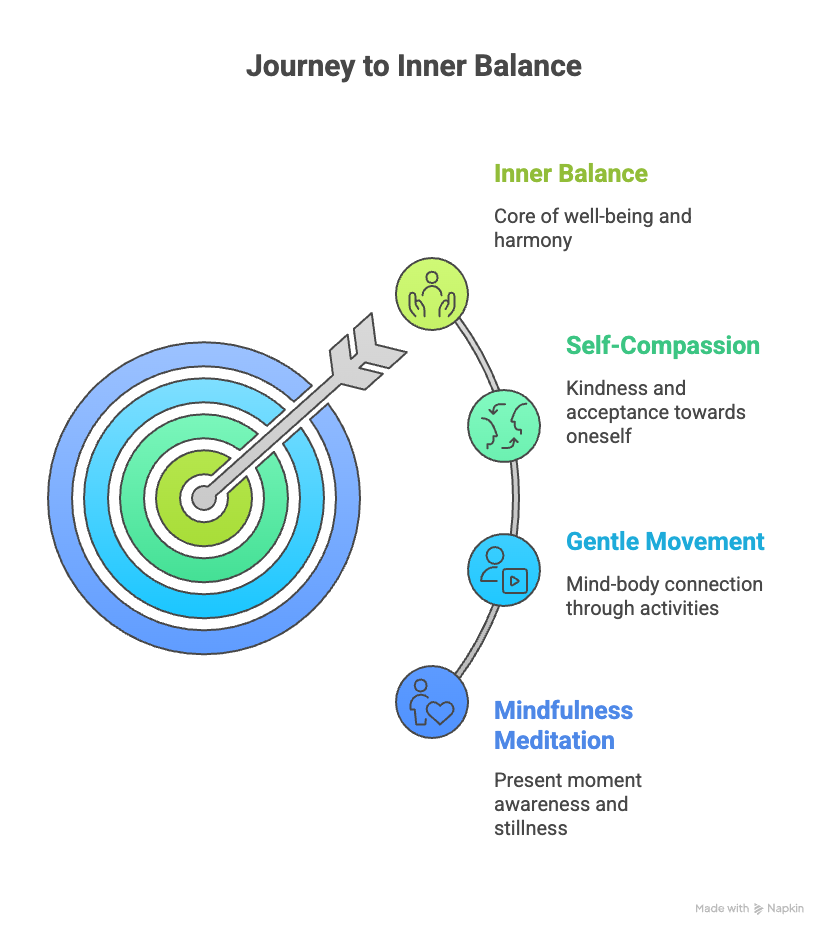 Journey to Inner Balance

Inner Balance

Core of well-being and harmony

Self-Compassion

Kindness and acceptance towards oneself

Gentle Movement

Mind-body connection through activities

Mindfulness Meditation

Present moment awareness and stillness

Made with Napkin