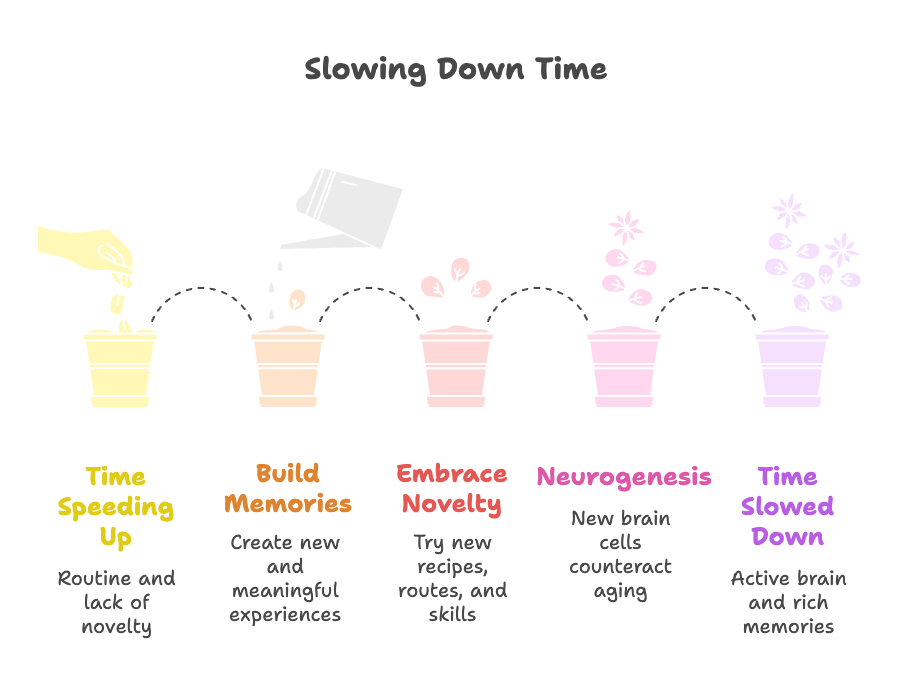 Slowing Down Time

Time Speeding Up

Routine and lack of novelty

Build Memories

Create new and meaningful experiences

Embrace Novelty

Try new recipes, routes, and skills

Neurogenesis

New brain cells counteract aging

Time Slowed Down

Active brain and rich memories