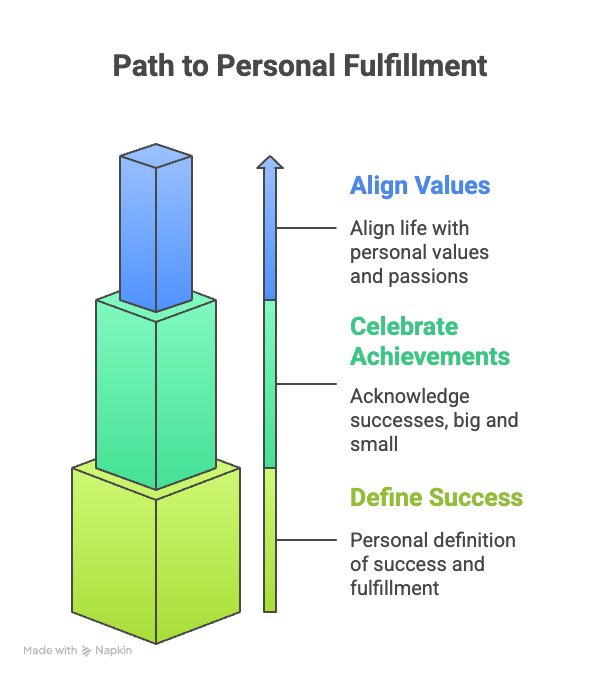 Path to Personal Fulfillment

Align Values

Align life with personal values and passions

Celebrate Achievements

Acknowledge successes, big and small

Define Success

Personal definition of success and fulfillment

Made with Napkin