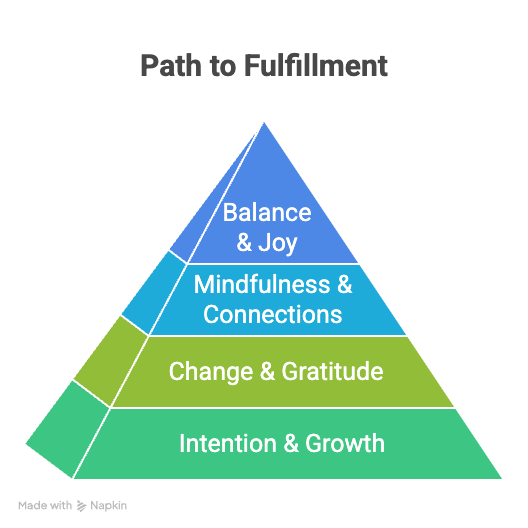 Path to Fulfillment

Balance & Joy

Mindfulness & Connections

Change & Gratitude

Intention & Growth

Made with Napkin