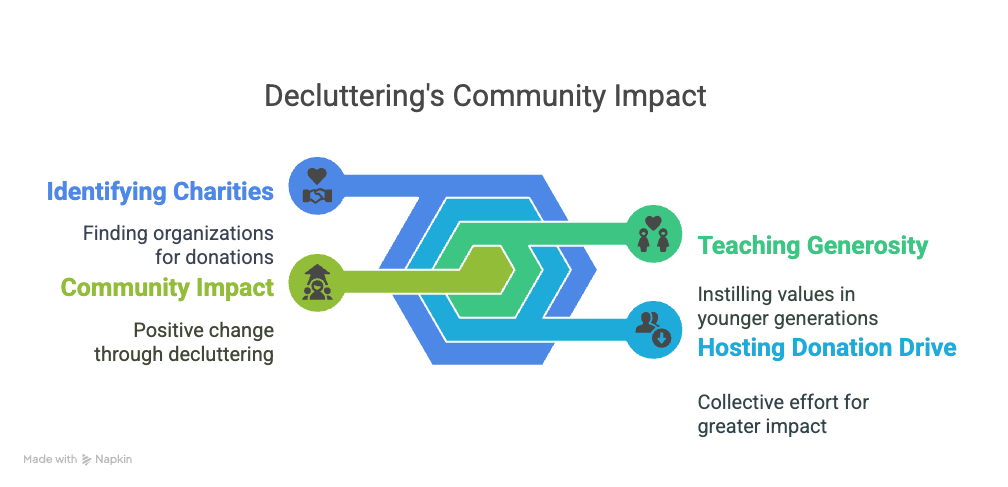 Decluttering's Community Impact

Identifying Charities

Finding organizations for donations

Community Impact

Positive change through decluttering

Teaching Generosity

Instilling values in younger generations

Hosting Donation Drive

Collective effort for greater impact

Made with Napkin