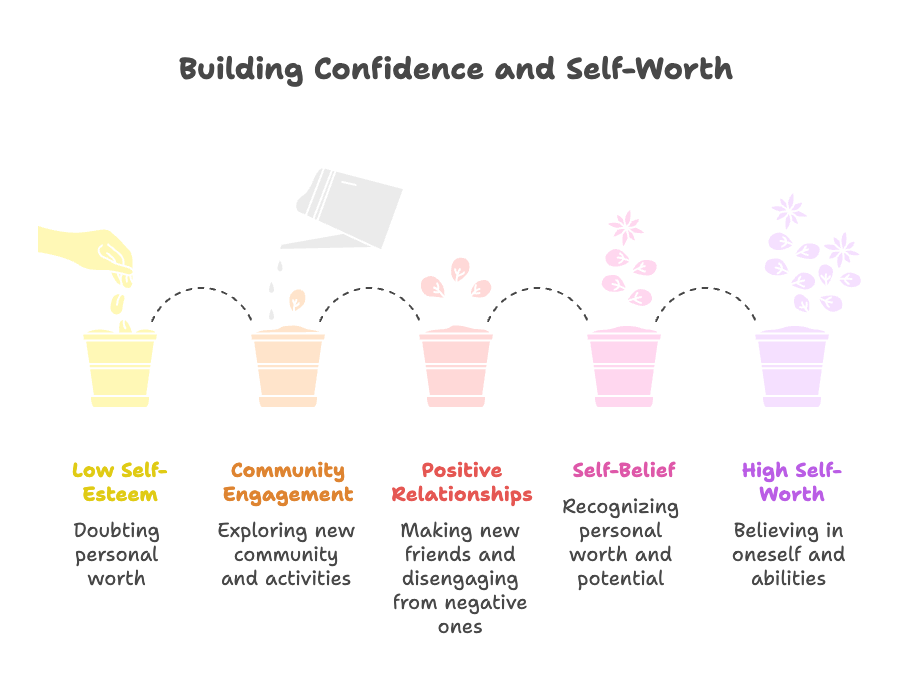 Building Confidence and Self-Worth

Low Self-Esteem

Doubting personal worth

Community Engagement

Exploring new community and activities

Positive Relationships

Making new friends and disengaging from negative ones

Self-Belief

Recognizing personal worth and potential

High Self-Worth

Believing in oneself and abilities