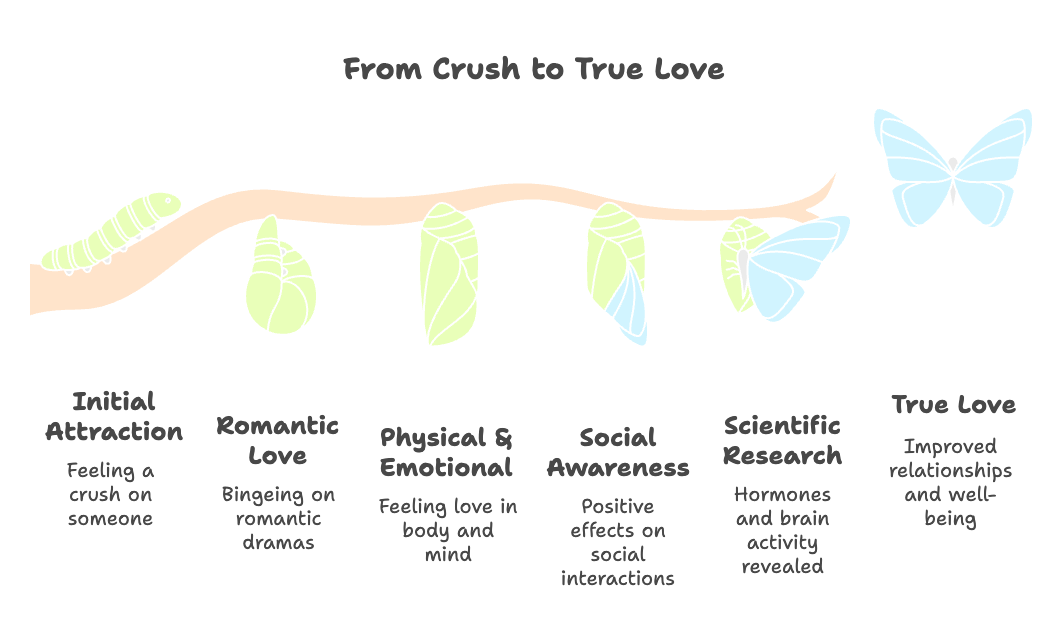 From Crush to True Love

Initial Attraction
Feeling a crush on someone

Romantic Love
Bingeing on romantic dramas

Physical & Emotional
Feeling love in body and mind

Social Awareness
Positive effects on social interactions

Scientific Research
Hormones and brain activity revealed

True Love
Improved relationships and well-being