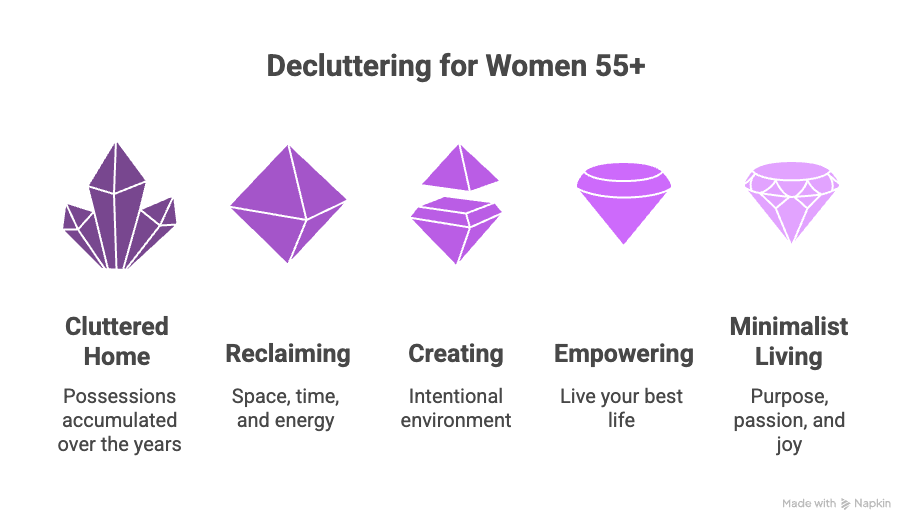 Decluttering for Women 55+

Cluttered Home

Possessions accumulated over the years

Reclaiming

Space, time, and energy

Creating

Intentional environment

Empowering

Live your best life

Minimalist Living

Purpose, passion, and joy

Made with Napkin