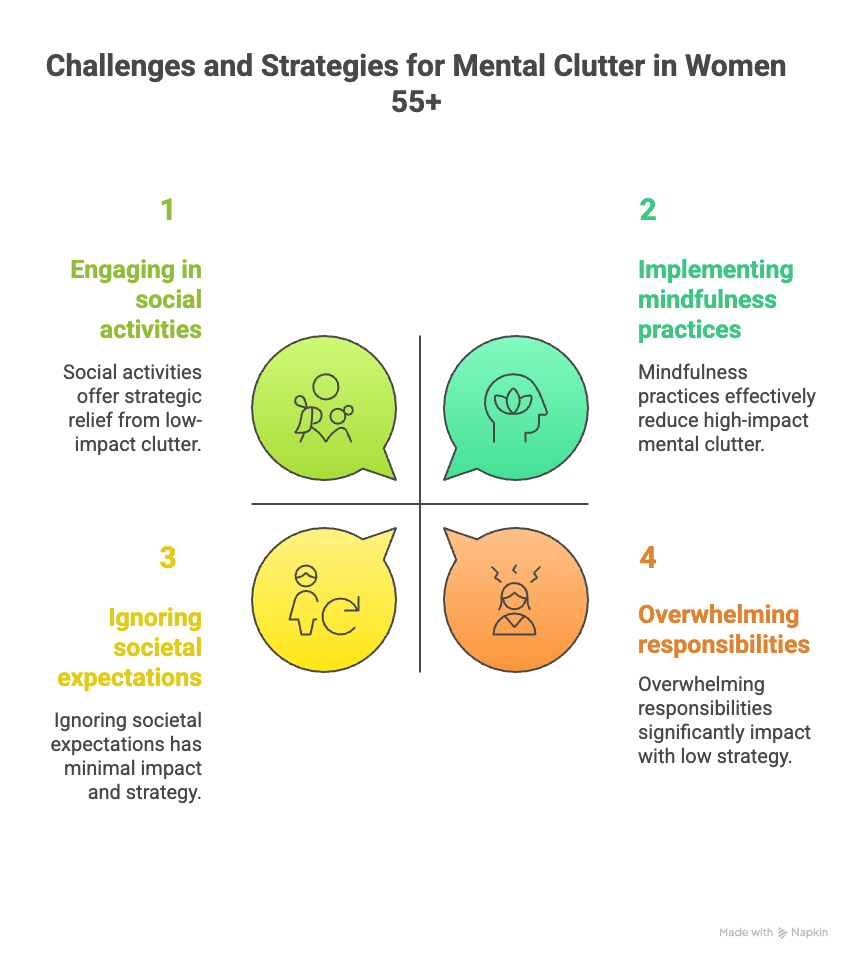 Challenges and Strategies for Mental Clutter in Women 55+

1

Engaging in social activities

Social activities offer strategic relief from low-impact clutter.

2

Implementing mindfulness practices

Mindfulness practices effectively reduce high-impact mental clutter.

3

Ignoring societal expectations

Ignoring societal expectations has minimal impact and strategy.

4

Overwhelming responsibilities

Overwhelming responsibilities significantly impact with low strategy.

Made with Napkin