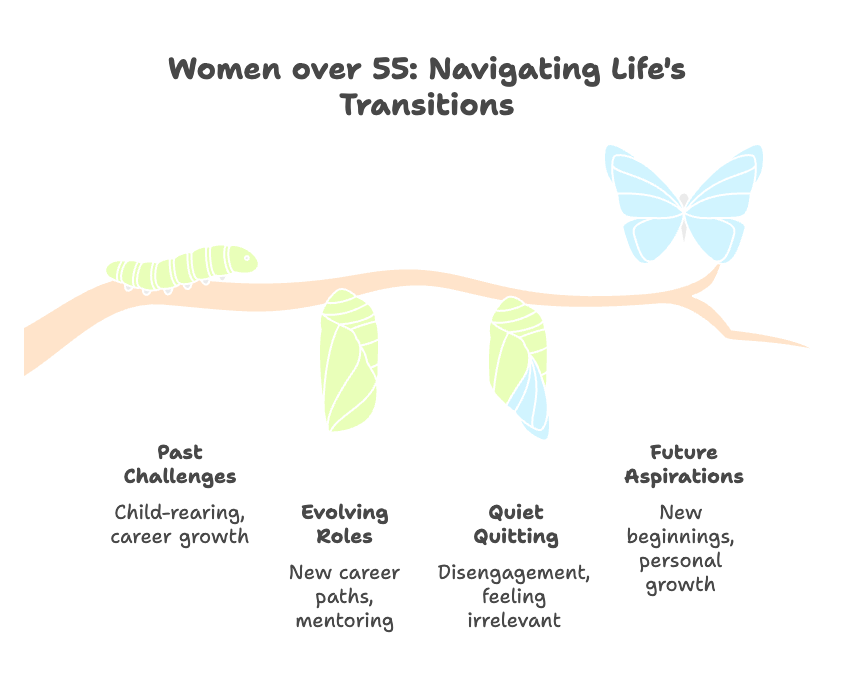 Women over 55: Navigating Life's Transitions

Past Challenges

Child-rearing, career growth

Evolving Roles

New career paths, mentoring

Quiet Quitting

Disengagement, feeling irrelevant

Future Aspirations

New beginnings, personal growth