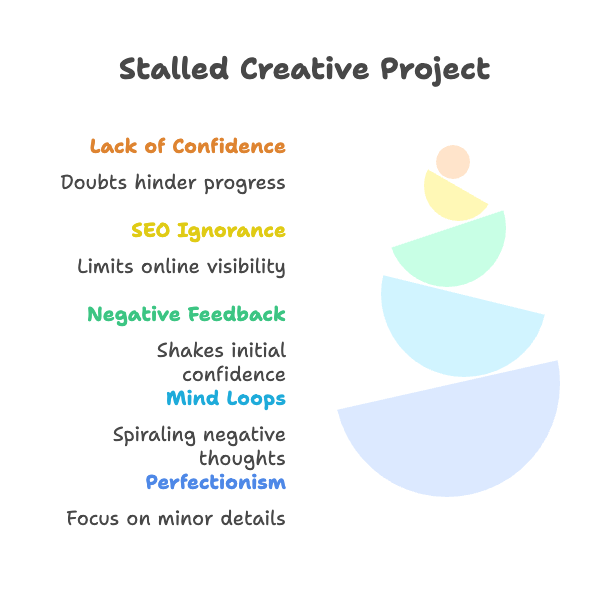 Stalled Creative Project

Lack of Confidence

Doubts hinder progress

SEO Ignorance

Limits online visibility

Negative Feedback

Shakes initial confidence

Mind Loops

Spiraling negative thoughts

Perfectionism

Focus on minor details