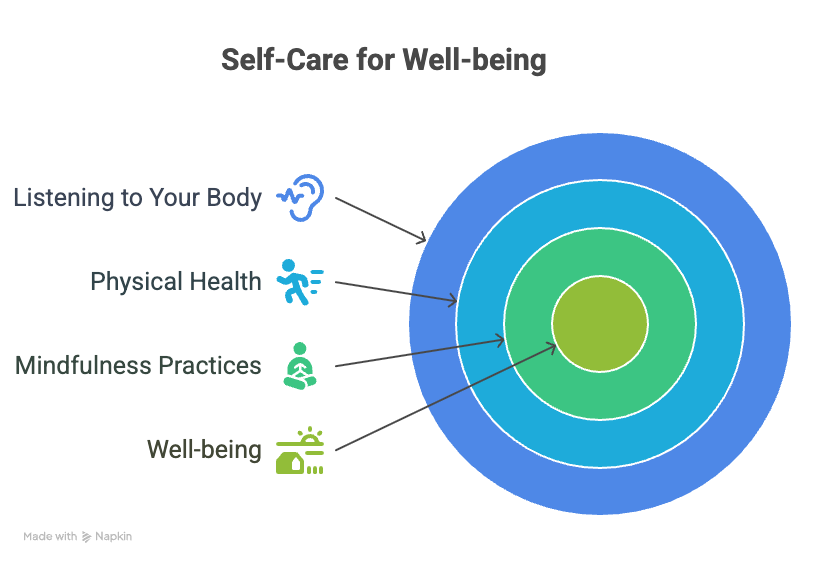 Self-Care for Well-being

Listening to Your Body

Physical Health

Mindfulness Practices

Well-being

Made with Napkin