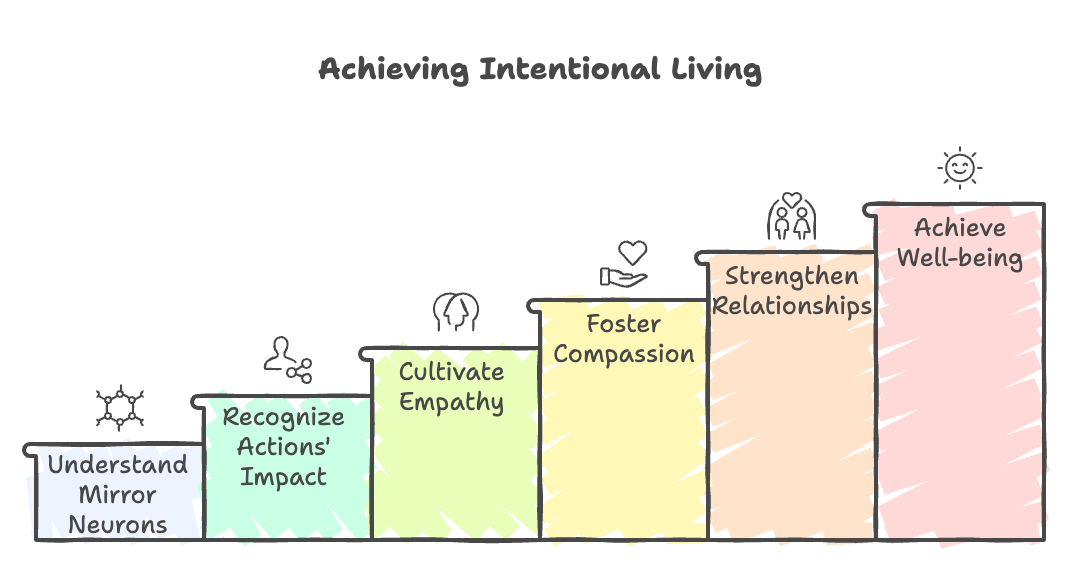 Achieving Intentional Living

Understand Mirror Neurons

Recognize Actions' Impact

Cultivate Empathy

Foster Compassion

Strengthen Relationships

Achieve Well-being