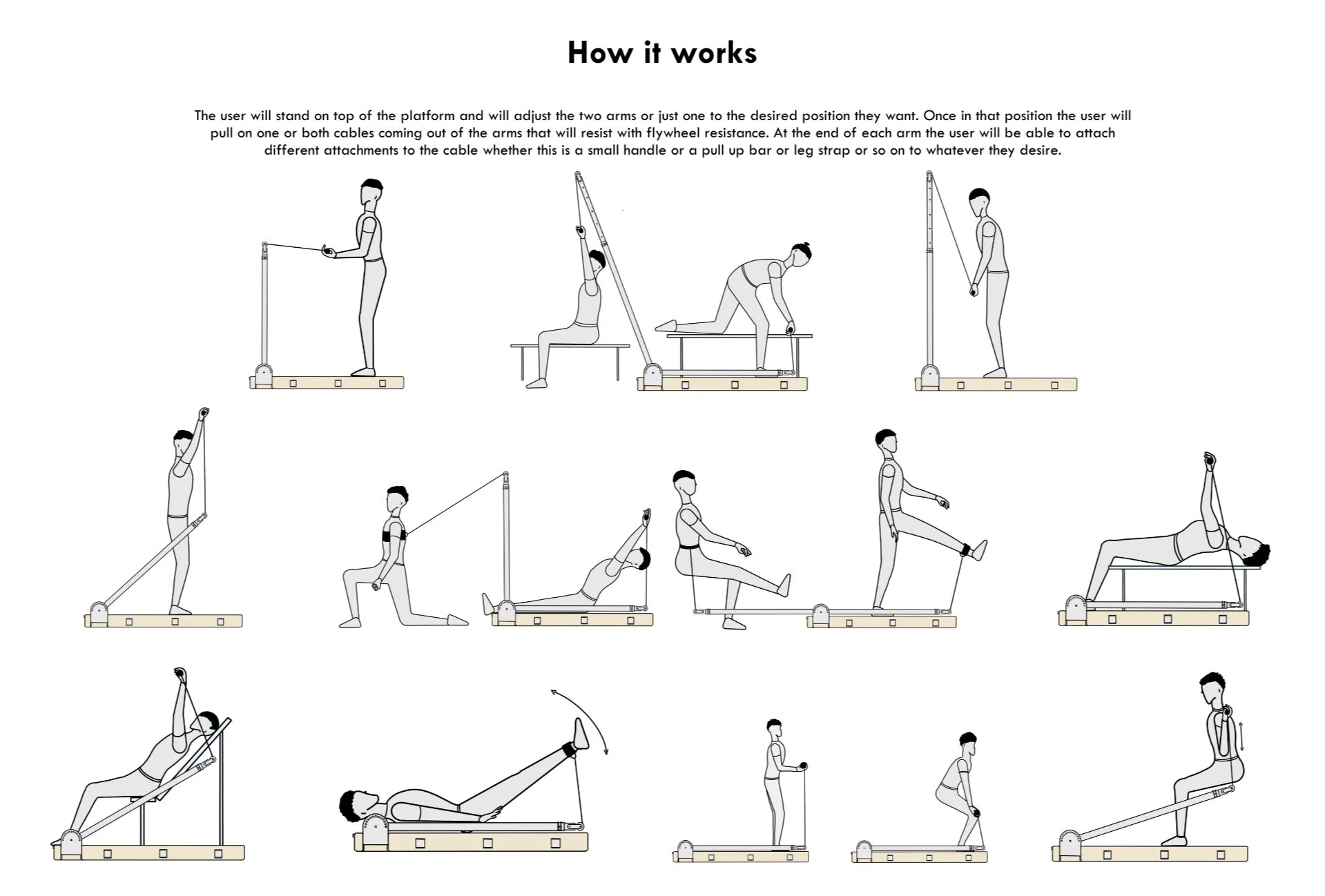 How it works

The user will stand on top of the platform and will adjust the two arms or just one to the desired position they want. Once in that position the user will pull on one or both cables coming out of the arms that will resist with flywheel resistance. At the end of each arm the user will be able to attach different attachments to the cable whether this is a small handle or a pull up bar or leg strap or so on to whatever they desire.