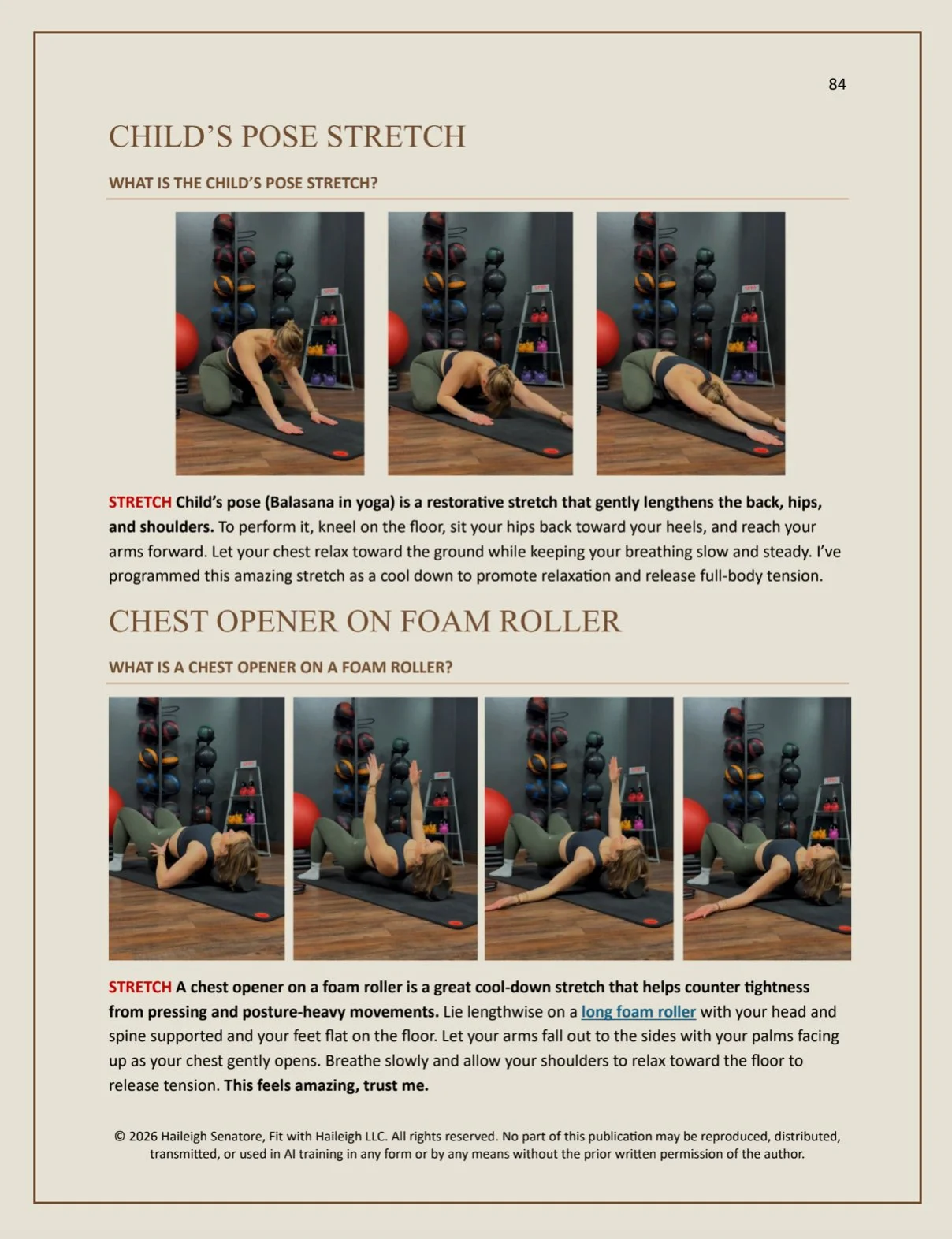 84

CHILD'S POSE STRETCH

WHAT IS THE CHILD'S POSE STRETCH?

STRETCH Child's pose (Balasana in yoga) is a restorative stretch that gently lengthens the back, hips, and shoulders. To perform it, kneel on the floor, sit your hips back toward your heels, and reach your arms forward. Let your chest relax toward the ground while keeping your breathing slow and steady. I've programmed this amazing stretch as a cool down to promote relaxation and release full-body tension.

CHEST OPENER ON FOAM ROLLER

WHAT IS A CHEST OPENER ON A FOAM ROLLER?

STRETCH A chest opener on a foam roller is a great cool-down stretch that helps counter tightness from pressing and posture-heavy movements. Lie lengthwise on a long foam roller with your head and spine supported and your feet flat on the floor. Let your arms fall out to the sides with your palms facing up as your chest gently opens. Breathe slowly and allow your shoulders to relax toward the floor to release tension. This feels amazing, trust me.

© 2026 Haileigh Senatore, Fit with Haileigh LLC. All rights reserved. No part of this publication may be reproduced, distributed, transmitted, or used in AI training in any form or by any means without the prior written permission of the author.