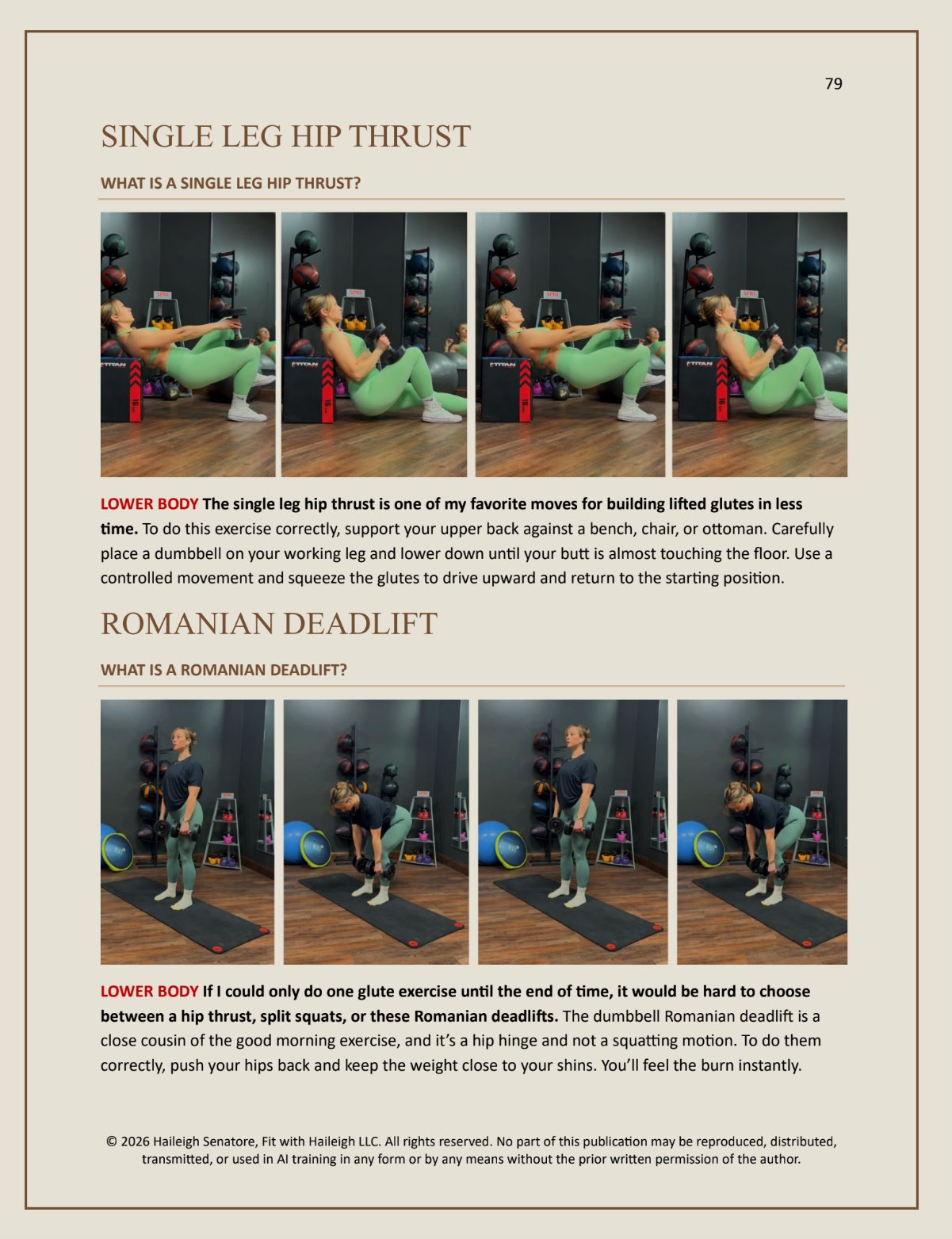 79

SINGLE LEG HIP THRUST

WHAT IS A SINGLE LEG HIP THRUST?

LOWER BODY The single leg hip thrust is one of my favorite moves for building lifted glutes in less time. To do this exercise correctly, support your upper back against a bench, chair, or ottoman. Carefully place a dumbbell on your working leg and lower down until your butt is almost touching the floor. Use a controlled movement and squeeze the glutes to drive upward and return to the starting position.

ROMANIAN DEADLIFT

WHAT IS A ROMANIAN DEADLIFT?

LOWER BODY If I could only do one glute exercise until the end of time, it would be hard to choose between a hip thrust, split squats, or these Romanian deadlifts. The dumbbell Romanian deadlift is a close cousin of the good morning exercise, and it's a hip hinge and not a squatting motion. To do them correctly, push your hips back and keep the weight close to your shins. You'll feel the burn instantly.

© 2026 Haileigh Senatore, Fit with Haileigh LLC. All rights reserved. No part of this publication may be reproduced, distributed, transmitted, or used in AI training in any form or by any means without the prior written permission of the author.