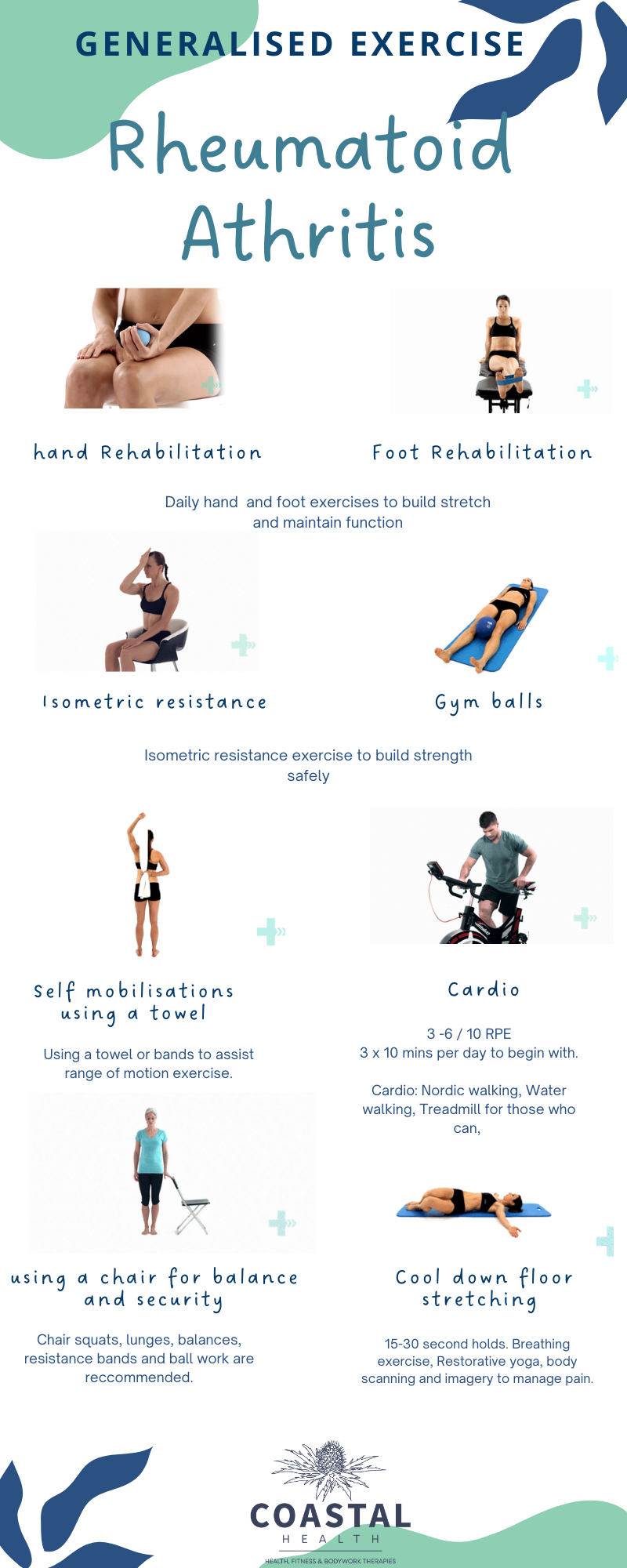 GENERALISED EXERCISE

Rheumatoid Athritis

hand Rehabilitation

Foot Rehabilitation

Daily hand and foot exercises to build stretch and maintain function

Isometric resistance

Gym balls

Isometric resistance exercise to build strength safely

Self mobilisations using a towel

Using a towel or bands to assist range of motion exercise.

Cardio

3 -6 / 10 RPE
3 x 10 mins per day to begin with.

Cardio: Nordic walking, Water walking, Treadmill for those who can,

using a chair for balance and security

Chair squats, lunges, balances, resistance bands and ball work are reccommended.

Cool down floor stretching

15-30 second holds. Breathing exercise, Restorative yoga, body scanning and imagery to manage pain.

COASTAL
HEALTH
HEALTH, FITNESS & BODYWORK THERAPIES