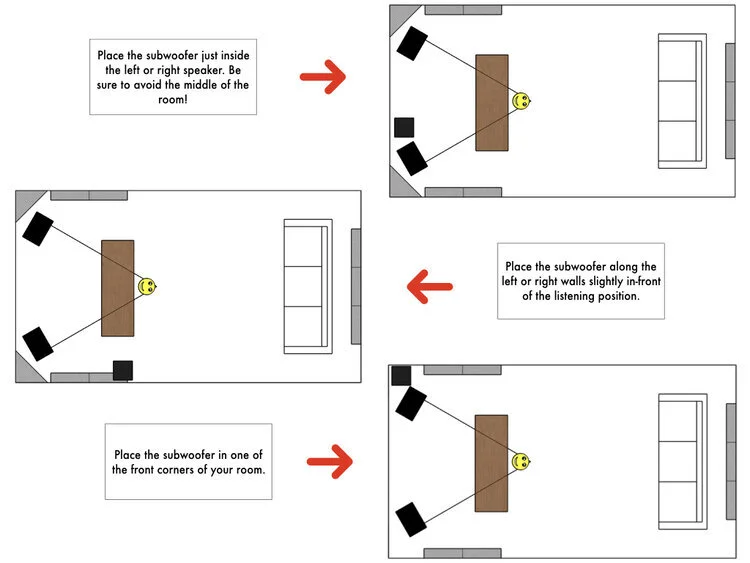 Place the subwoofer just inside the left or right speaker. Be sure to avoid the middle of the room!

Place the subwoofer along the left or right walls slightly in-front of the listening position.

Place the subwoofer in one of the front corners of your room.