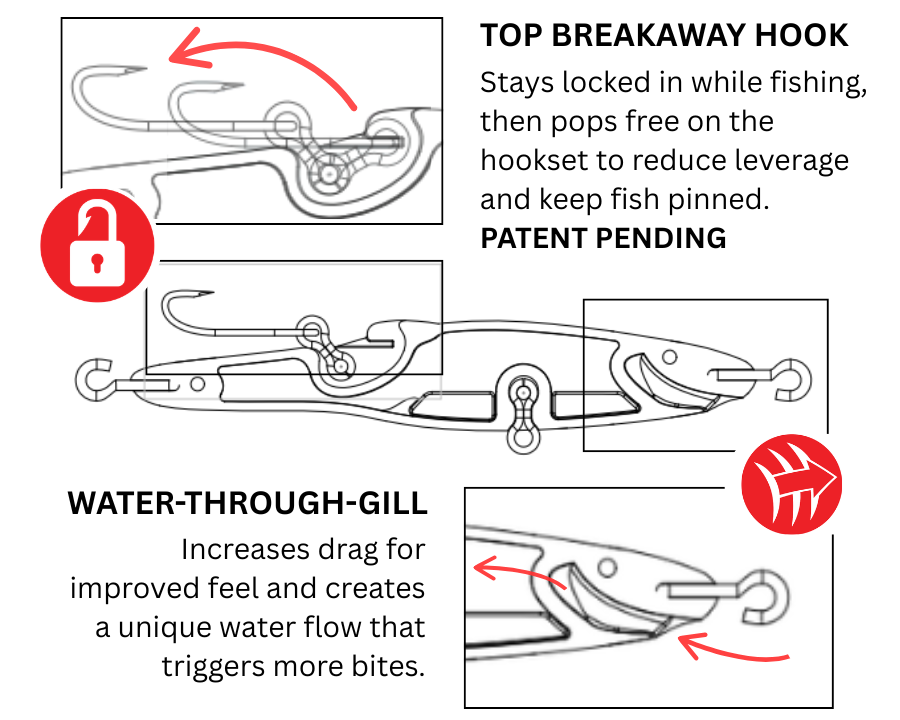 TOP BREAKAWAY HOOK
Stays locked in while fishing, then pops free on the hookset to reduce leverage and keep fish pinned.
PATENT PENDING

WATER-THROUGH-GILL
Increases drag for improved feel and creates a unique water flow that triggers more bites.