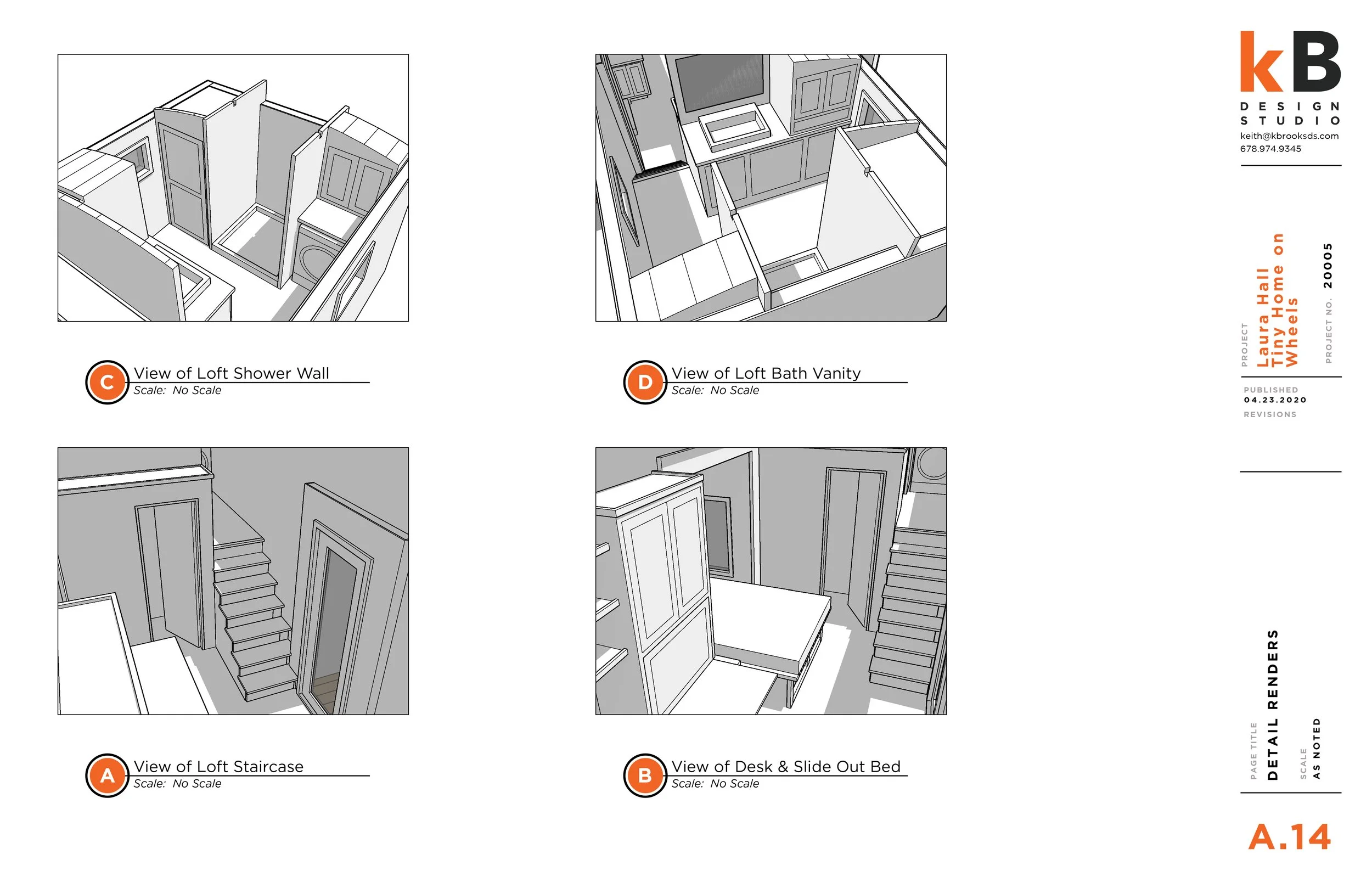 C View of Loft Shower Wall
Scale: No Scale

D View of Loft Bath Vanity
Scale: No Scale

A View of Loft Staircase
Scale: No Scale

B View of Desk & Slide Out Bed
Scale: No Scale

kB
DESIGN STUDIO
keith@kbrooksds.com
678.974.9345

PROJECT
Laura Hall Tiny Home on Wheels

PROJECT NO. 20005

PUBLISHED
04.23.2020
REVISIONS

PAGE TITLE
DETAIL RENDERS

SCALE
AS NOTED

A.14