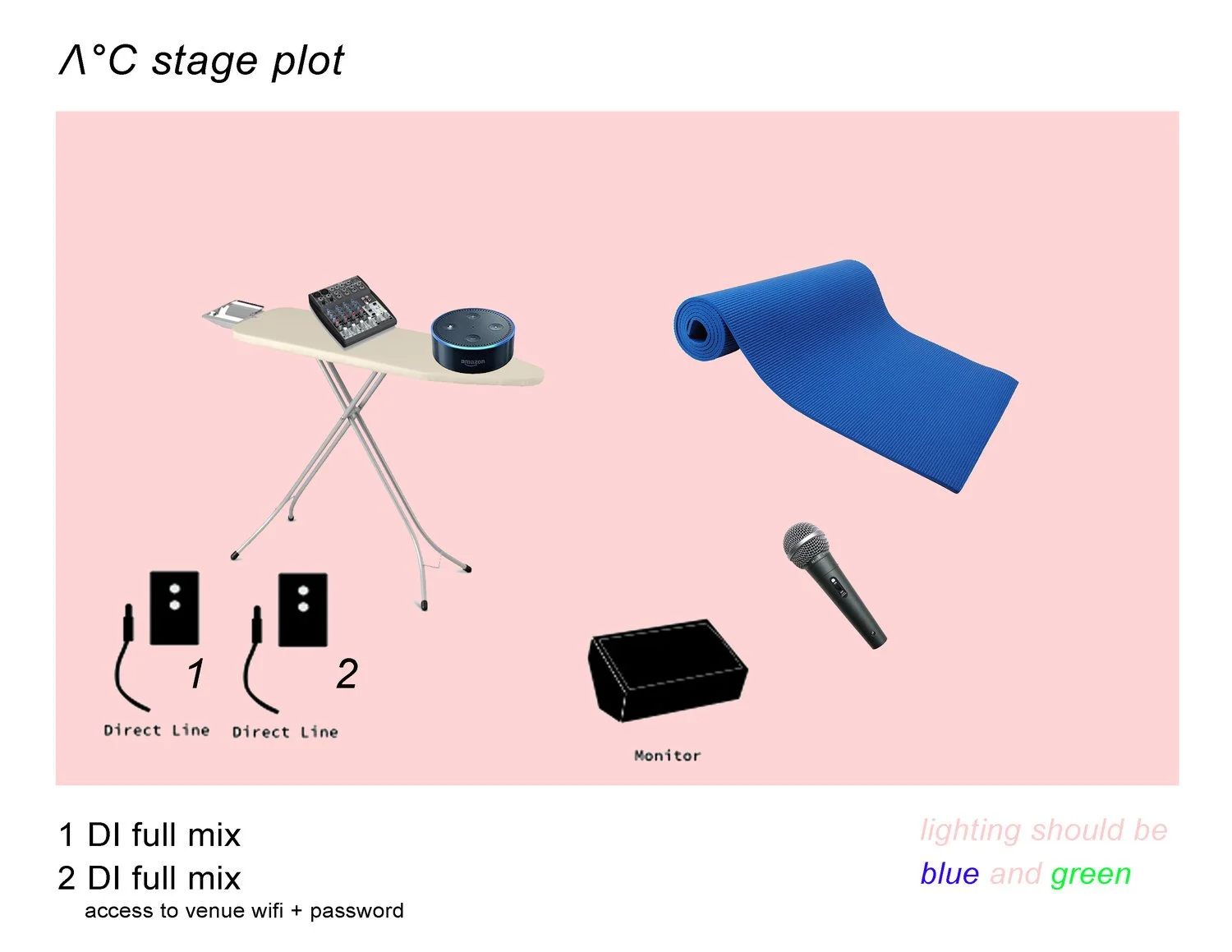 Λ°C stage plot

amazon

1

2

Direct Line

Direct Line

Monitor

1 DI full mix
2 DI full mix
access to venue wifi + password

lighting should be
blue and green