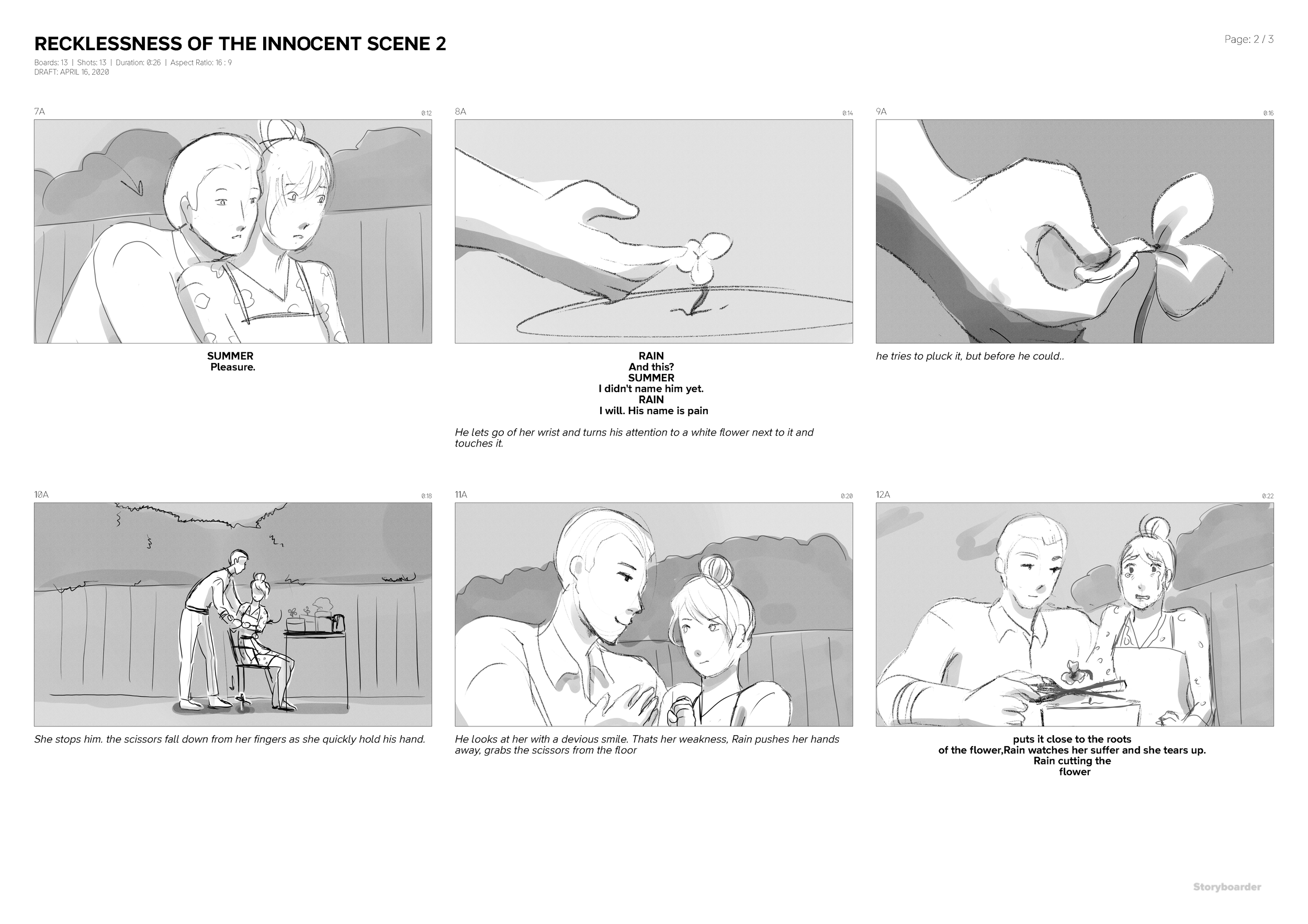 RECKLESSNESS OF THE INNOCENT SCENE 2

Page: 2 / 3

Boards: 13 | Shots: 13 | Duration: 0:26 | Aspect Ratio: 16 : 9
DRAFT: APRIL 16, 2020

7A 0:12

SUMMER
Pleasure.

8A 0:14

RAIN
And this?
SUMMER
I didn't name him yet.
RAIN
I will. His name is pain

He lets go of her wrist and turns his attention to a white flower next to it and touches it.

9A 0:16

he tries to pluck it, but before he could..

10A 0:18

She stops him. the scissors fall down from her fingers as she quickly hold his hand.

11A 0:20

He looks at her with a devious smile. Thats her weakness, Rain pushes her hands away, grabs the scissors from the floor

12A 0:22

puts it close to the roots of the flower,Rain watches her suffer and she tears up. Rain cutting the flower

Storyboarder