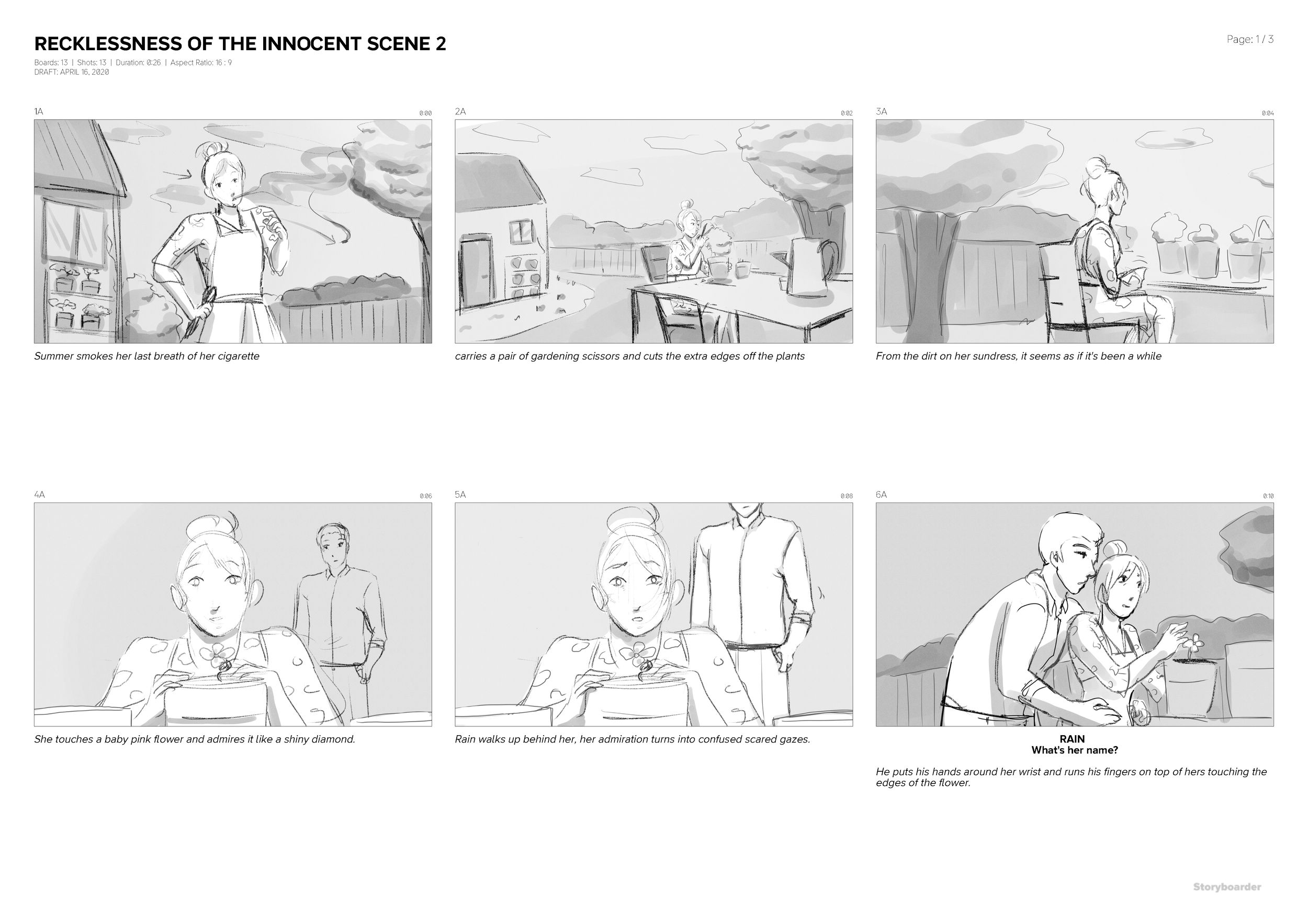 RECKLESSNESS OF THE INNOCENT SCENE 2

Page: 1 / 3

Boards: 13 | Shots: 13 | Duration: 0:26 | Aspect Ratio: 16 : 9
DRAFT: APRIL 16, 2020

1A

0:00

Summer smokes her last breath of her cigarette

2A

0:02

carries a pair of gardening scissors and cuts the extra edges off the plants

3A

0:04

From the dirt on her sundress, it seems as if it's been a while

4A

0:06

She touches a baby pink flower and admires it like a shiny diamond.

5A

0:08

Rain walks up behind her, her admiration turns into confused scared gazes.

6A

0:10

RAIN
What's her name?

He puts his hands around her wrist and runs his fingers on top of hers touching the edges of the flower.

Storyboarder